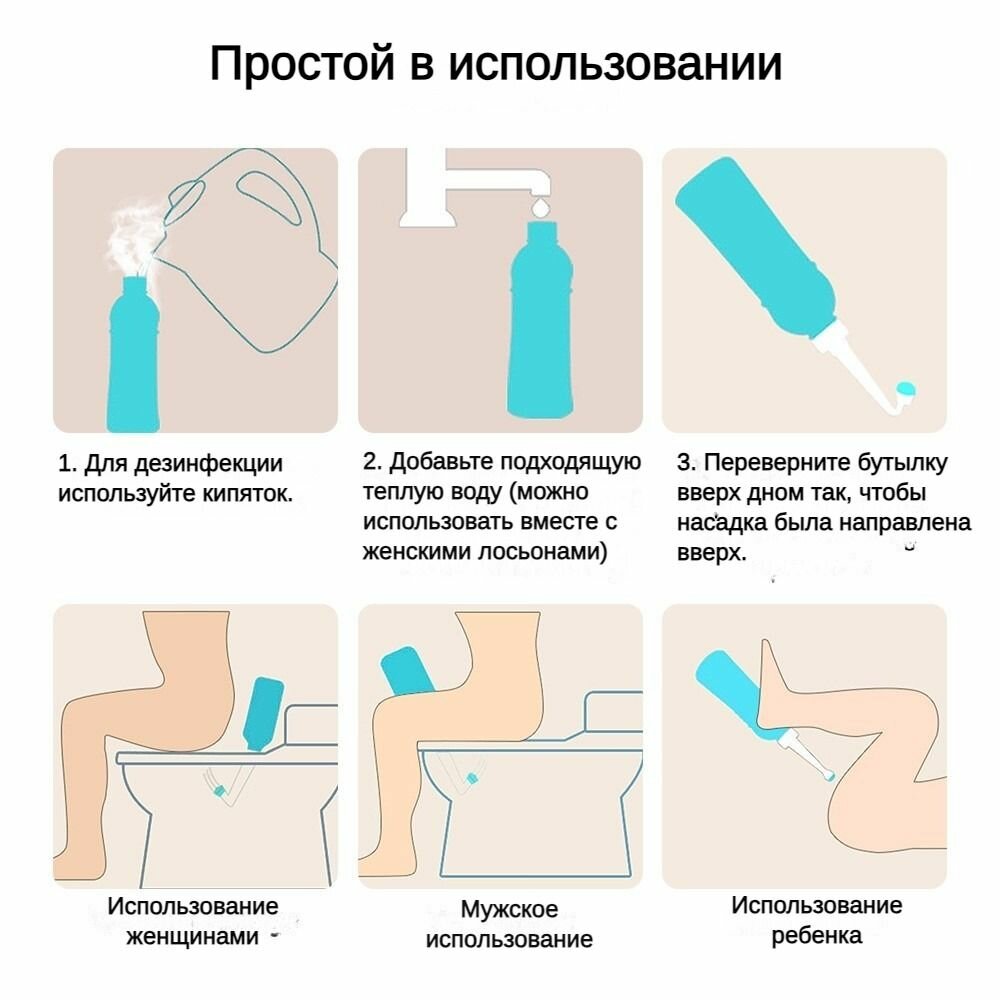 Простой в использовании

1. Для дезинфекции используйте кипяток.

2. Добавьте подходящую теплую воду (можно использовать вместе с женскими лосьонами)

3. Переверните бутылку вверх дном так, чтобы насадка была направлена вверх.

Использование женщинами

Мужское использование

Использование ребенка