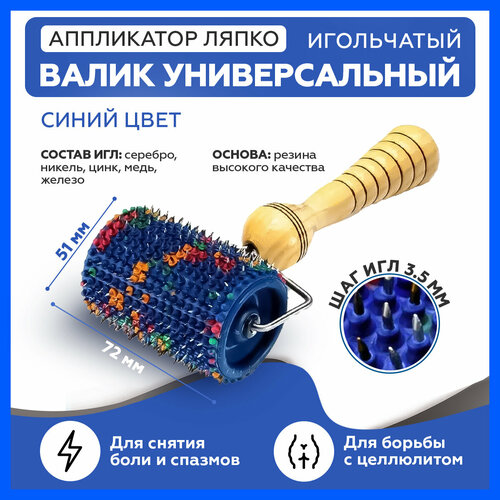 АППЛИКАТОР ЛЯПКО ИГОЛЬЧАТЫЙ
ВАЛИК УНИВЕРСАЛЬНЫЙ

СИНИЙ ЦВЕТ

СОСТАВ ИГЛ: серебро, никель, цинк, медь, железо

ОСНОВА: резина высокого качества

51 мм

72 мм

ШАГ ИГЛ 3.5 ММ

Для снятия боли и спазмов

Для борьбы с целлюлитом