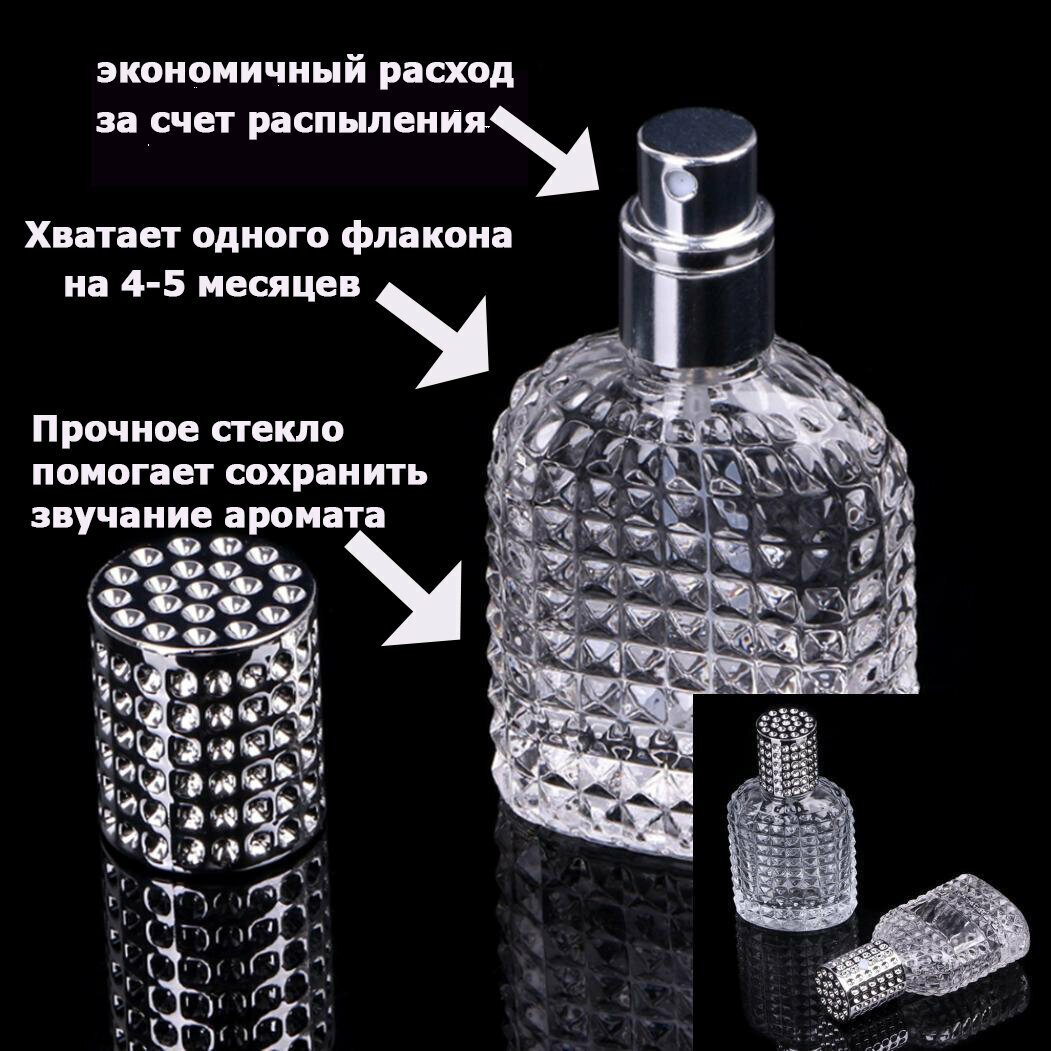 экономичный расход за счет распыления

Хватает одного флакона на 4-5 месяцев

Прочное стекло помогает сохранить звучание аромата