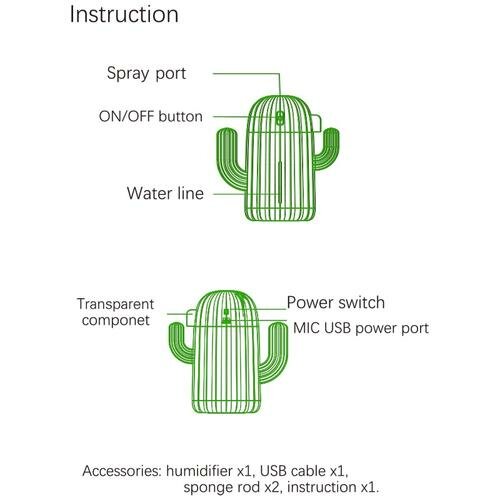 Instruction

Spray port

ON/OFF button

Water line

Transparent componet

Power switch

MIC USB power port

Accessories: humidifier x1, USB cable x1, sponge rod x2, instruction x1.