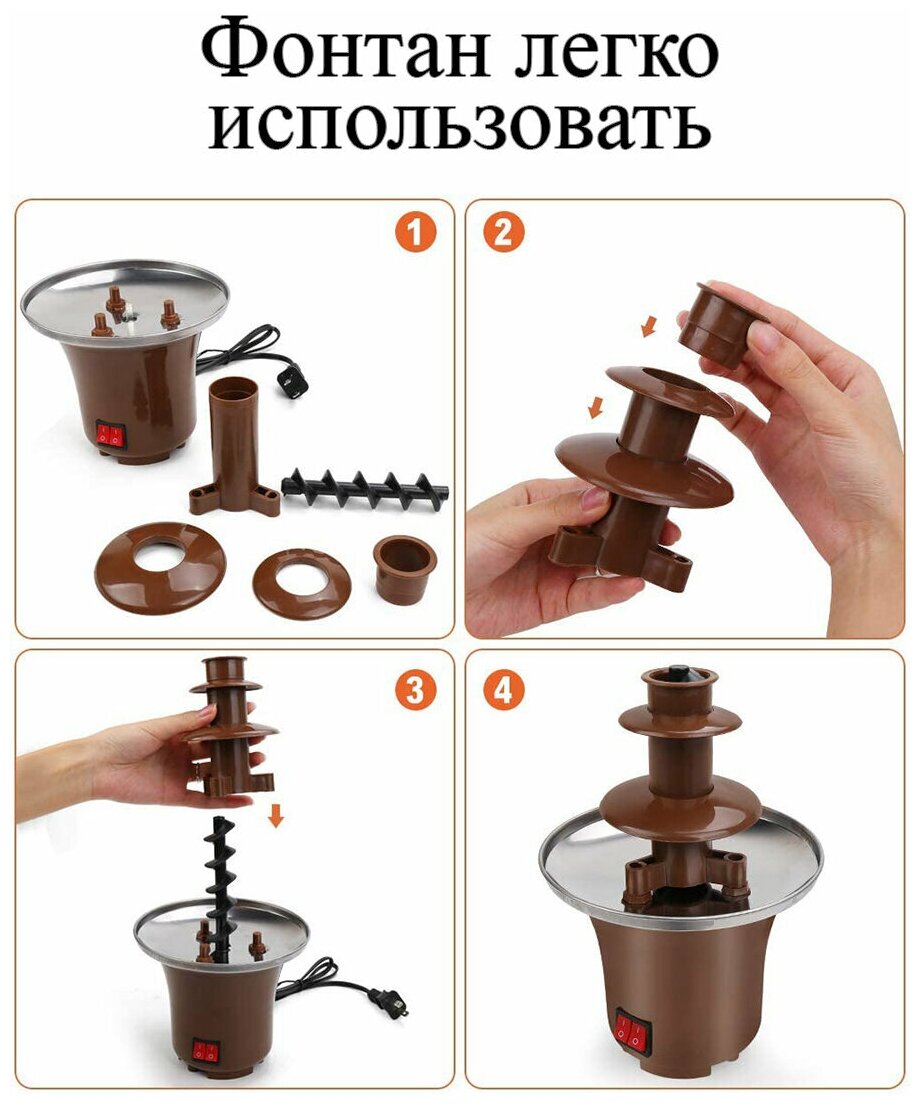 Фонтан легко использовать

1

2

3

4