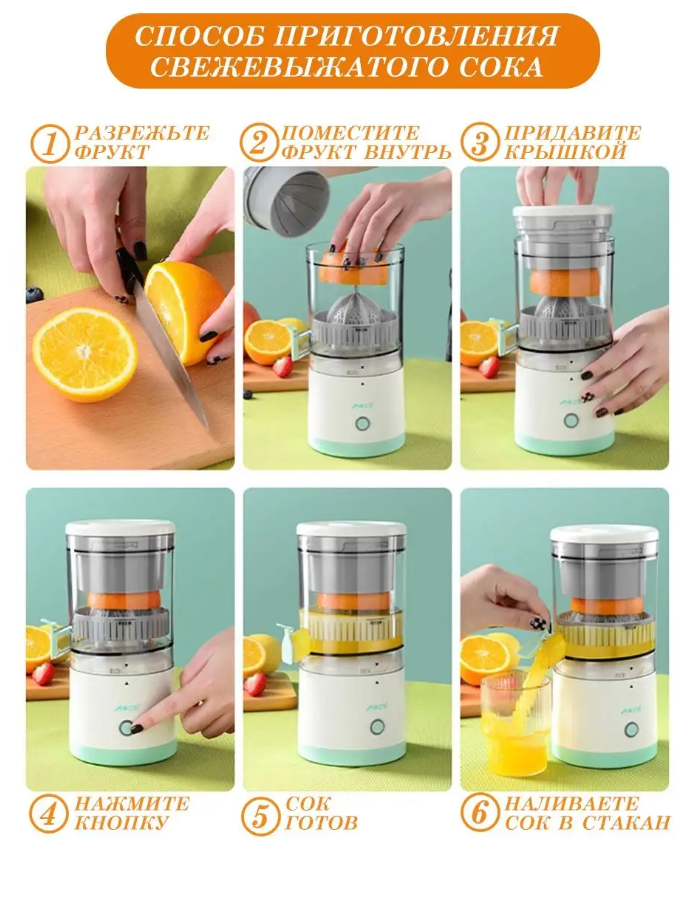 СПОСОБ ПРИГОТОВЛЕНИЯ СВЕЖЕВЫЖАТОГО СОКА

1 РАЗРЕЖЬТЕ ФРУКТ

2 ПОМЕСТИТЕ ФРУКТ ВНУТРЬ

3 ПРИДАВИТЕ КРЫШКОЙ

4 НАЖМИТЕ КНОПКУ

5 СОК ГОТОВ

6 НАЛИВАЕТЕ СОК В СТАКАН