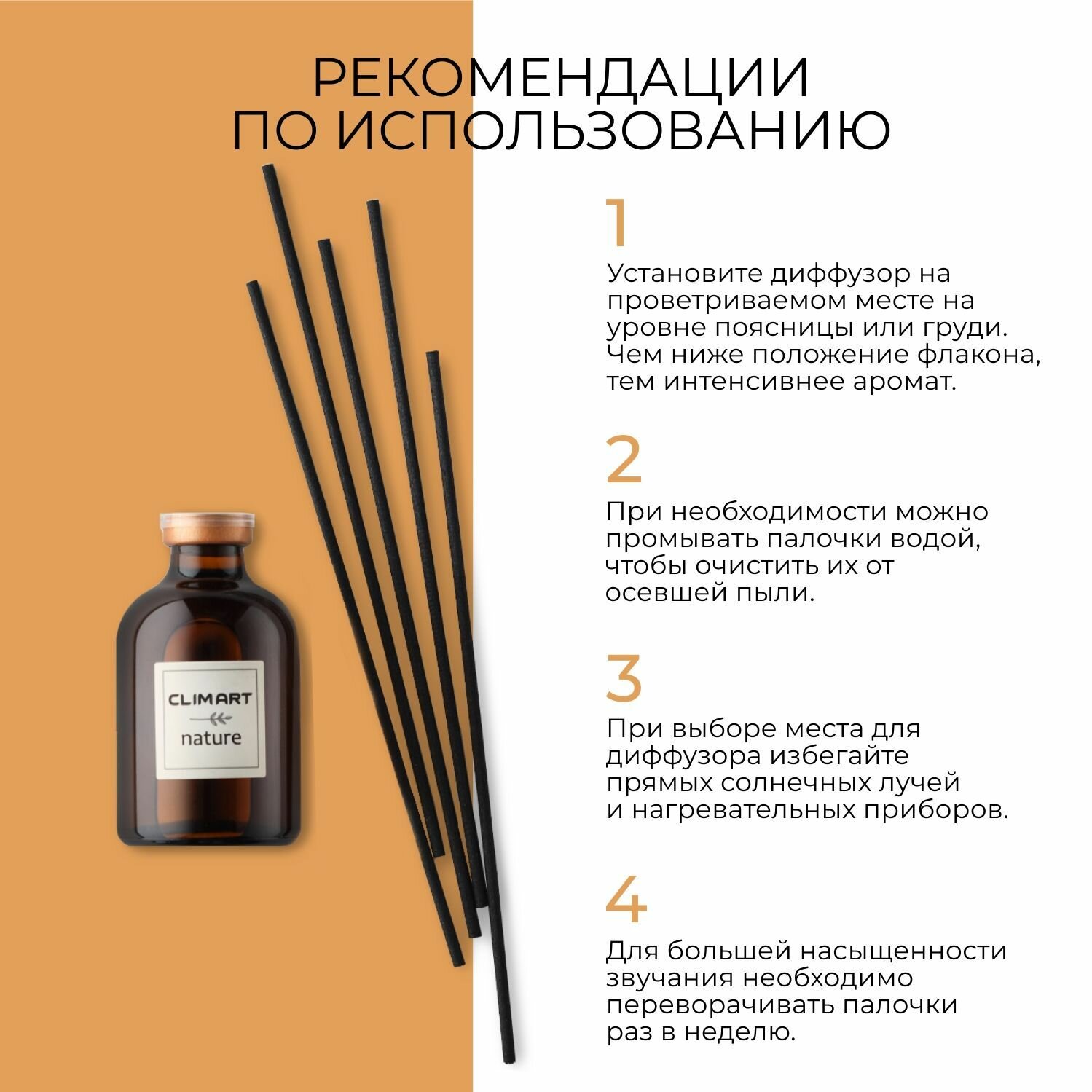 РЕКОМЕНДАЦИИ ПО ИСПОЛЬЗОВАНИЮ

1

Установите диффузор на проветриваемом месте на уровне поясницы или груди. Чем ниже положение флакона, тем интенсивнее аромат.

2

При необходимости можно промывать палочки водой, чтобы очистить их от осевшей пыли.

3

При выборе места для диффузора избегайте прямых солнечных лучей и нагревательных приборов.

4

Для большей насыщенности звучания необходимо переворачивать палочки раз в неделю.

CLIMART
nature