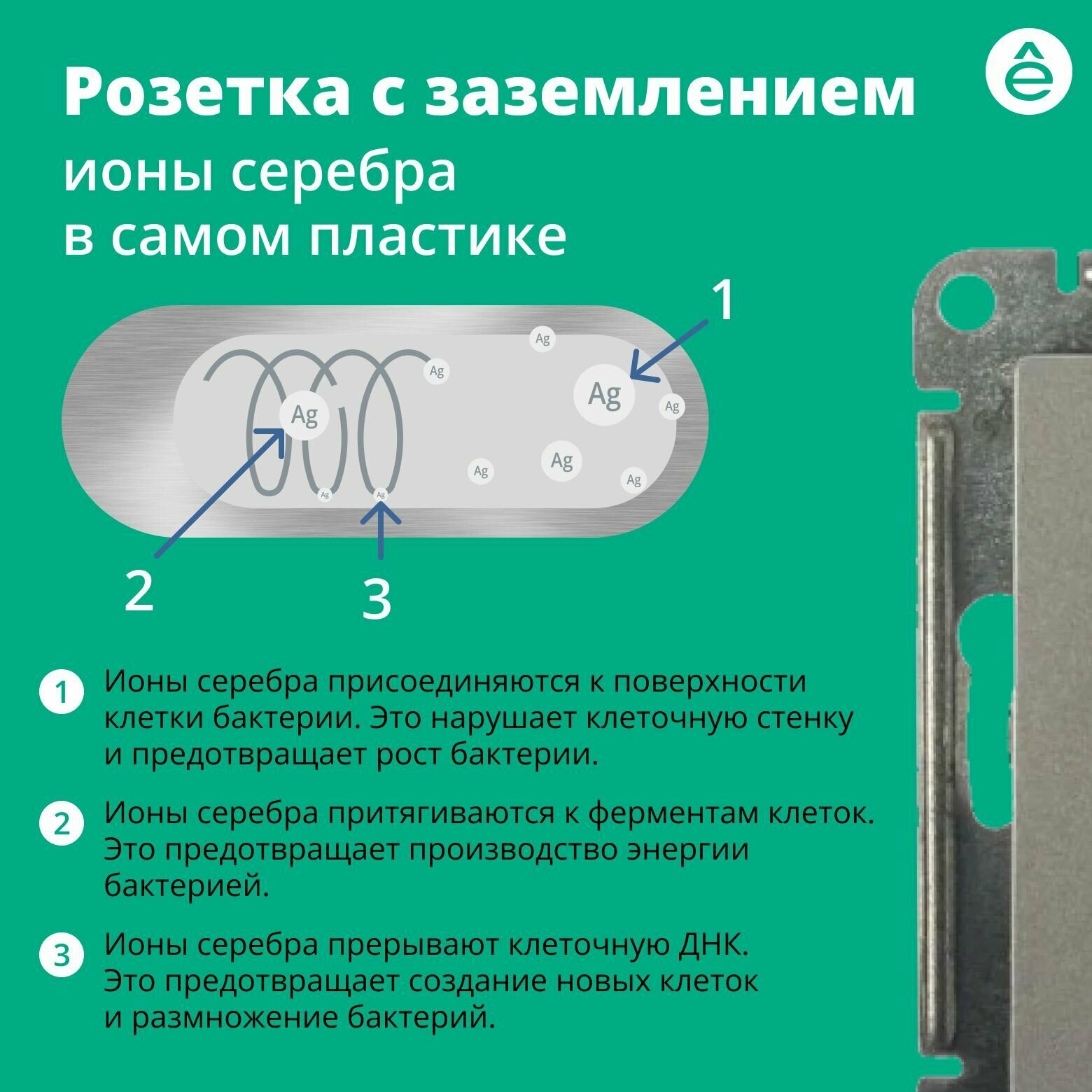 Розетка с заземлением
ионы серебра
в самом пластике

1

Ag

Ag

Ag

Ag

Ag

Ag

Ag

Ag

Ag

Ag

2

3

1 Ионы серебра присоединяются к поверхности клетки бактерии. Это нарушает клеточную стенку и предотвращает рост бактерии.

2 Ионы серебра притягиваются к ферментам клеток. Это предотвращает производство энергии бактерией.

3 Ионы серебра прерывают клеточную ДНК. Это предотвращает создание новых клеток и размножение бактерий.