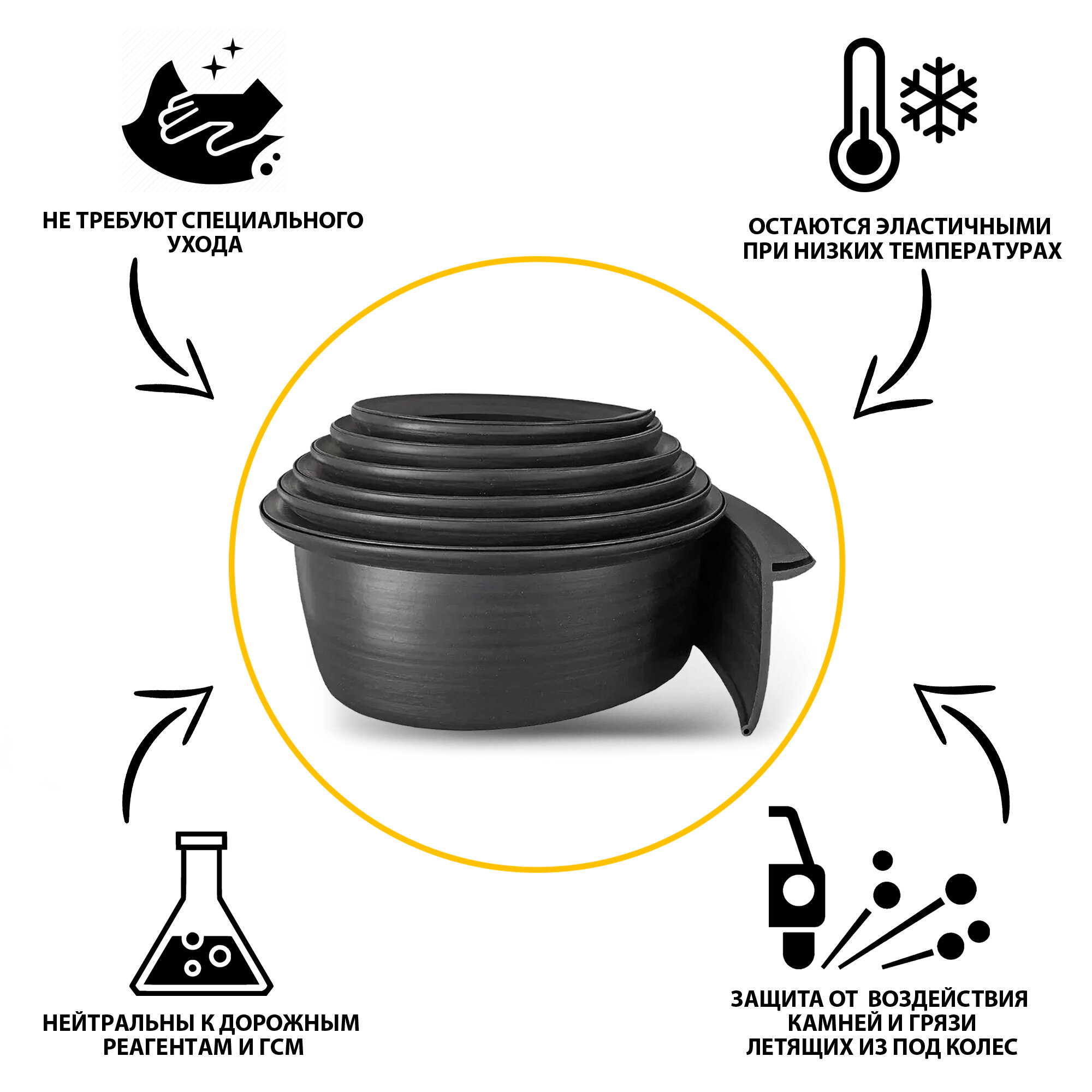 НЕ ТРЕБУЮТ СПЕЦИАЛЬНОГО УХОДА

ОСТАЮТСЯ ЭЛАСТИЧНЫМИ ПРИ НИЗКИХ ТЕМПЕРАТУРАХ

НЕЙТРАЛЬНЫ К ДОРОЖНЫМ РЕАГЕНТАМ И ГСМ

ЗАЩИТА ОТ  ВОЗДЕЙСТВИЯ КАМНЕЙ И ГРЯЗИ ЛЕТЯЩИХ ИЗ ПОД КОЛЕС