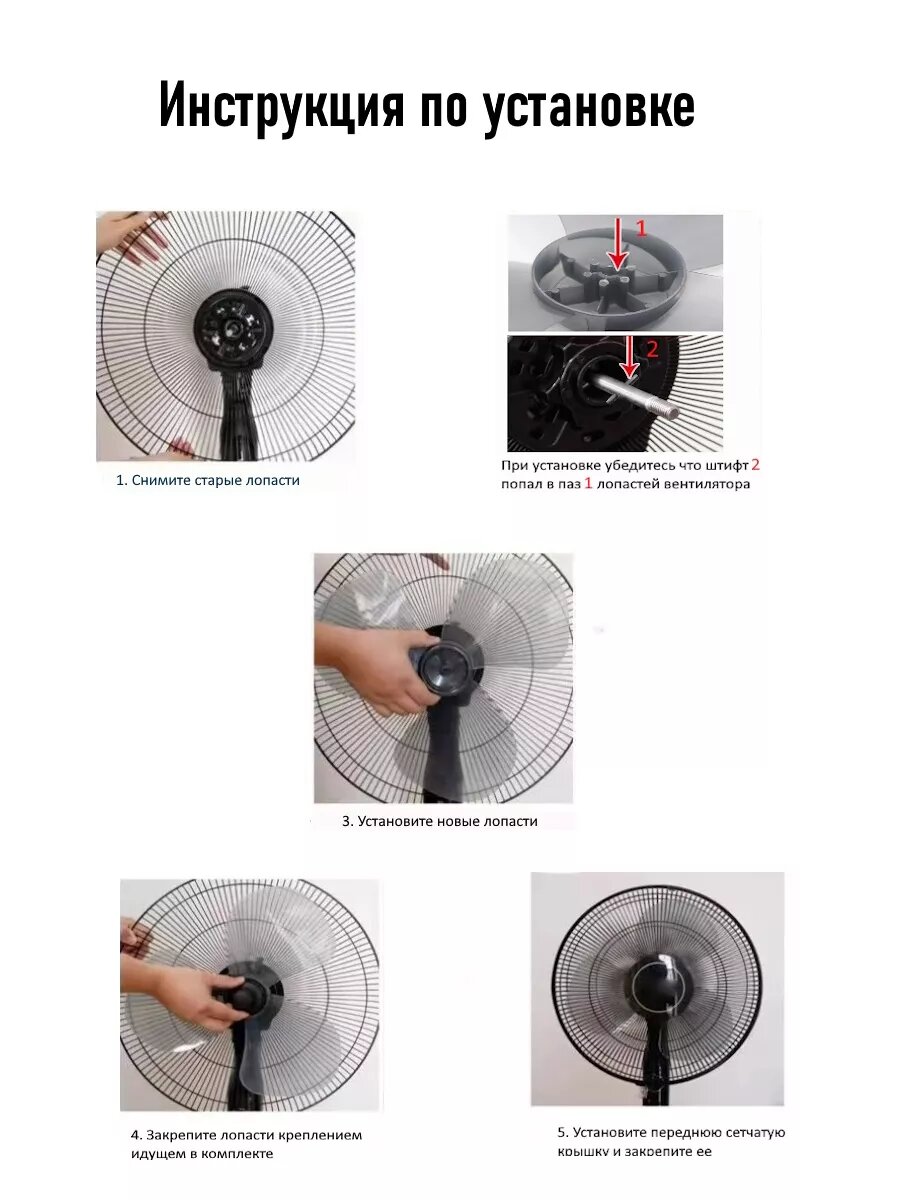 Инструкция по установке

1. Снимите старые лопасти

1

2

При установке убедитесь что штифт 2 попал в паз 1 лопастей вентилятора

3. Установите новые лопасти

4. Закрепите лопасти креплением идущем в комплекте

5. Установите переднюю сетчатую крышку и закрепите ее