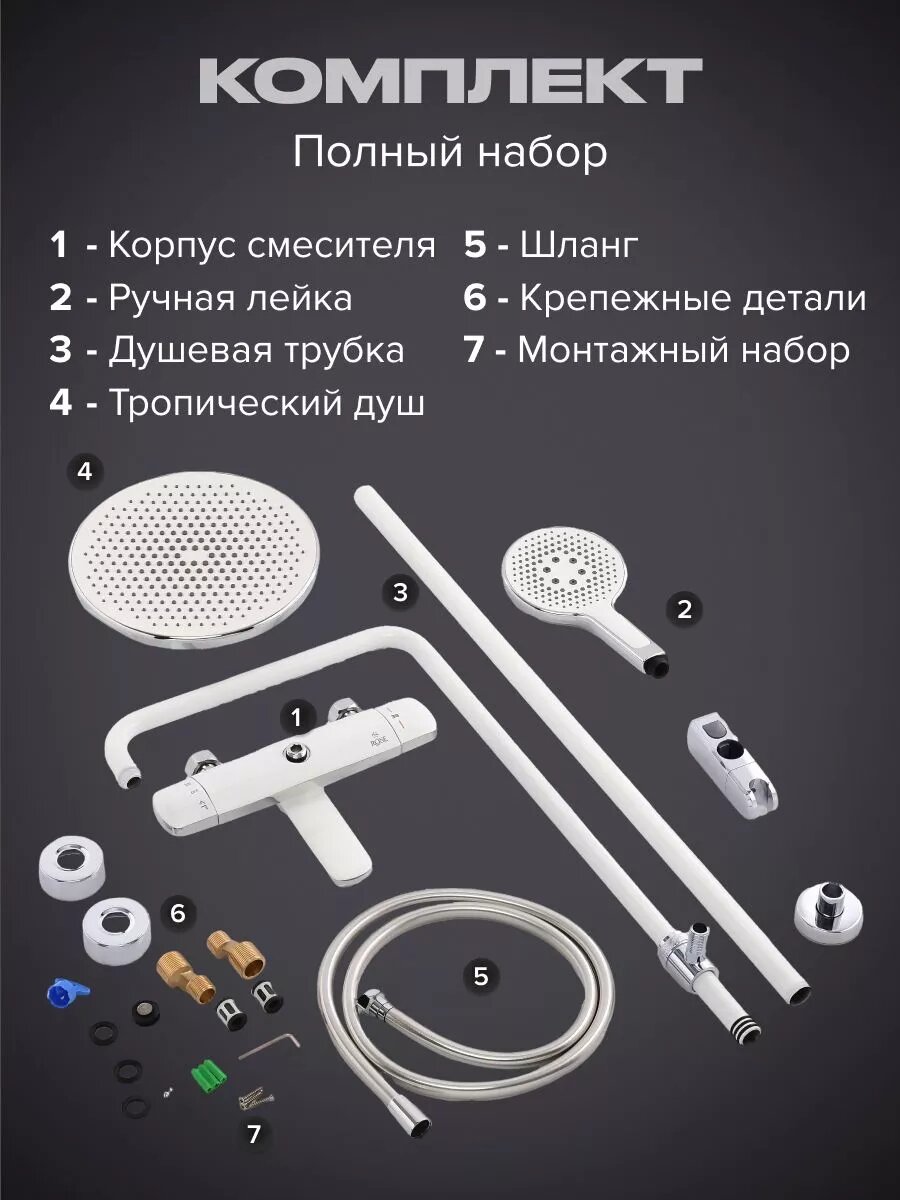 КОМПЛЕКТ
Полный набор

1 - Корпус смесителя
2 - Ручная лейка
3 - Душевая трубка
4 - Тропический душ

5 - Шланг
6 - Крепежные детали
7 - Монтажный набор

4
3
2
1
ROSE
6
5
7