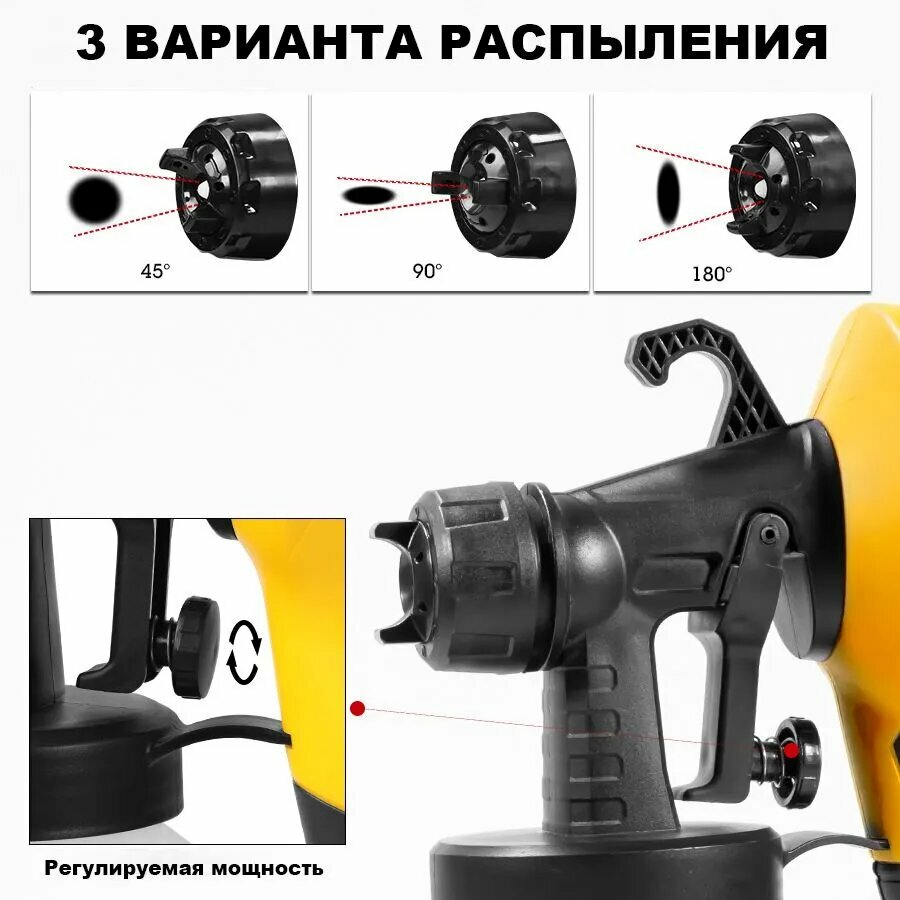 3 ВАРИАНТА РАСПЫЛЕНИЯ

45°

90°

180°

Регулируемая мощность