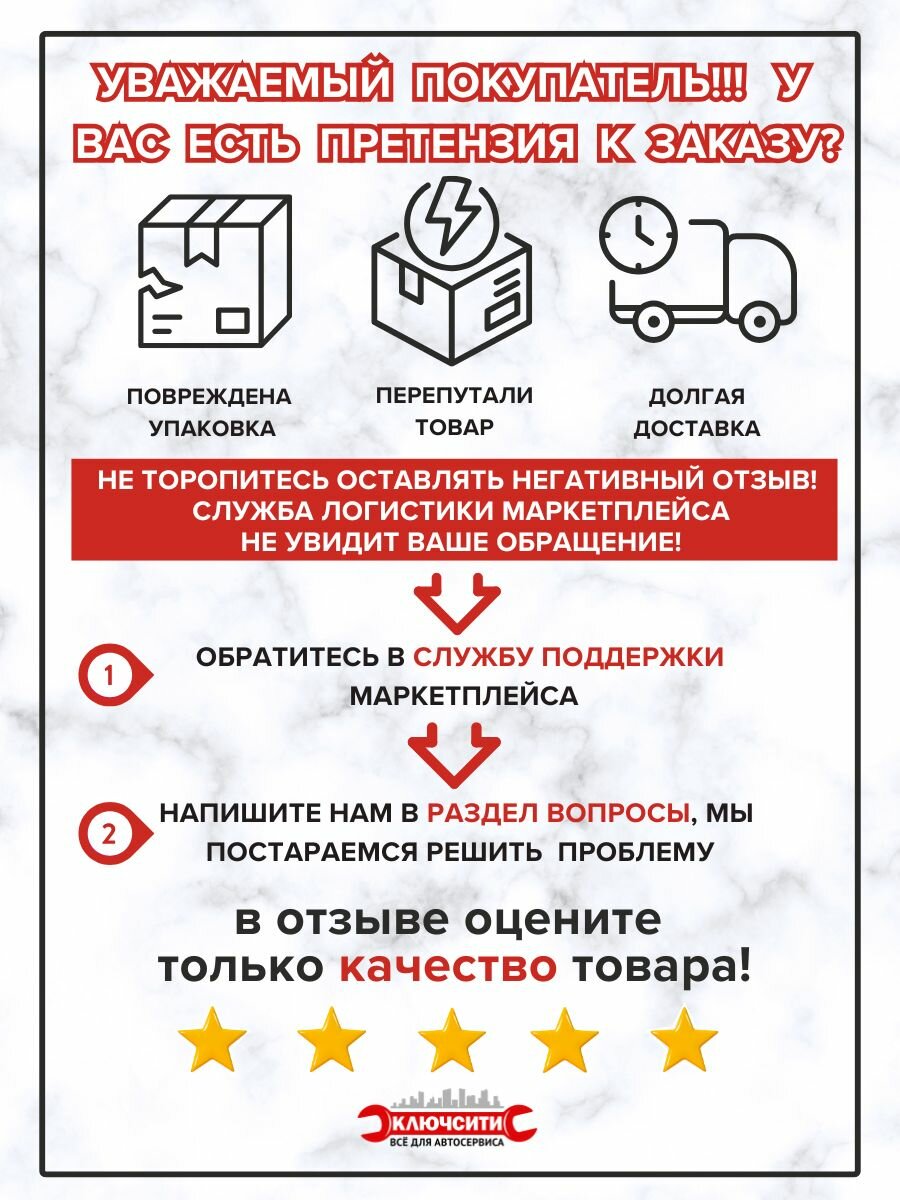 УВАЖАЕМЫЙ ПОКУПАТЕЛЬ!!! У ВАС ЕСТЬ ПРЕТЕНЗИЯ К ЗАКАЗУ?

ПОВРЕЖДЕНА УПАКОВКА

ПЕРЕПУТАЛИ ТОВАР

ДОЛГАЯ ДОСТАВКА

НЕ ТОРОПИТЕСЬ ОСТАВЛЯТЬ НЕГАТИВНЫЙ ОТЗЫВ! СЛУЖБА ЛОГИСТИКИ МАРКЕТПЛЕЙСА НЕ УВИДИТ ВАШЕ ОБРАЩЕНИЕ!

1 ОБРАТИТЕСЬ В СЛУЖБУ ПОДДЕРЖКИ МАРКЕТПЛЕЙСА

2 НАПИШИТЕ НАМ В РАЗДЕЛ ВОПРОСЫ, МЫ ПОСТАРАЕМСЯ РЕШИТЬ ПРОБЛЕМУ

в отзыве оцените только качество товара!

КЛЮЧСИТИ
ВСЁ ДЛЯ АВТОСЕРВИСА