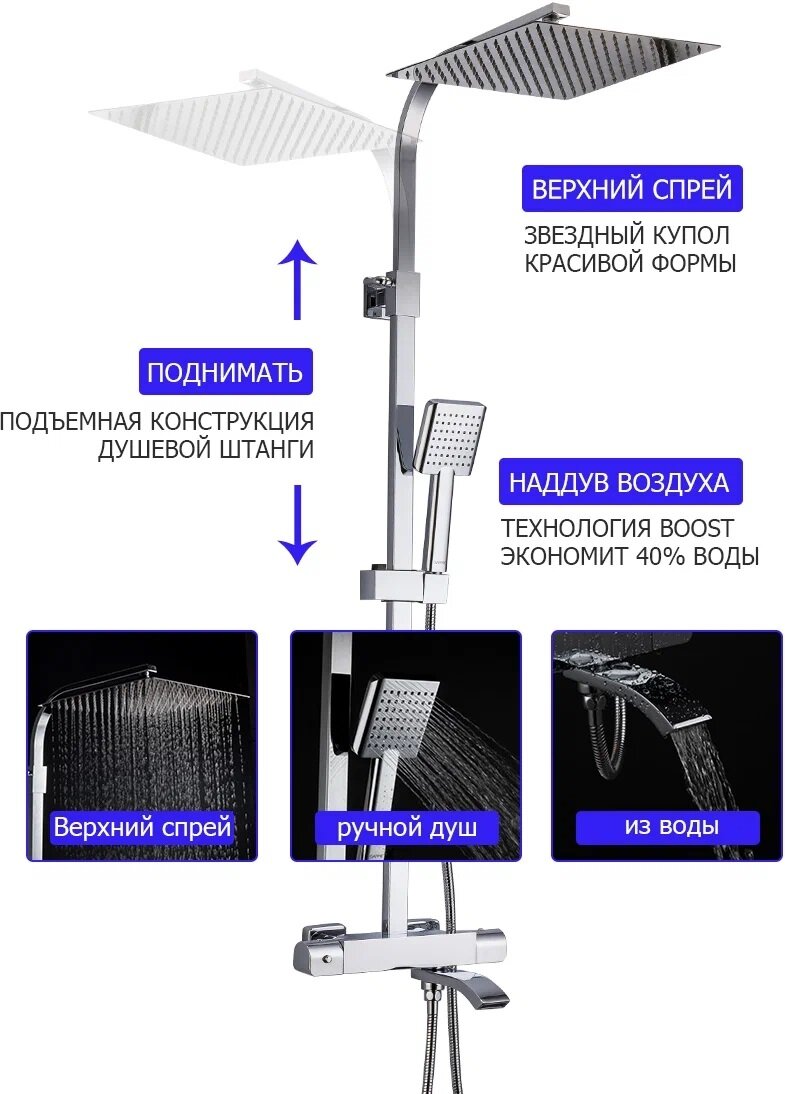 ВЕРХНИЙ СПРЕЙ

ЗВЕЗДНЫЙ КУПОЛ КРАСИВОЙ ФОРМЫ

ПОДНИМАТЬ

ПОДЪЕМНАЯ КОНСТРУКЦИЯ ДУШЕВОЙ ШТАНГИ

НАДДУВ ВОЗДУХА

ТЕХНОЛОГИЯ BOOST ЭКОНОМИТ 40% ВОДЫ

Верхний спрей

ручной душ

из воды