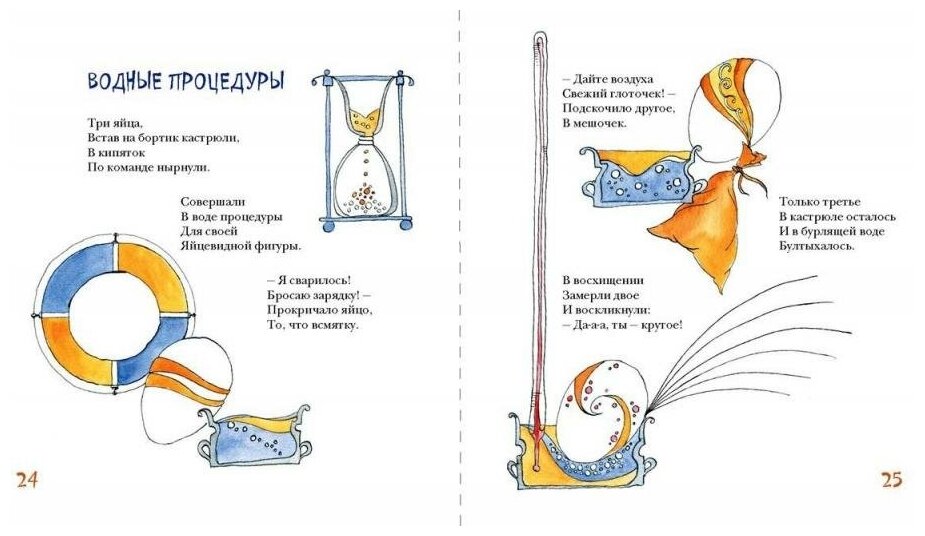 ВОДНЫЕ ПРОЦЕДУРЫ

Три яйца,
Встав на бортик кастрюли,
В кипяток
По команде нырнули.

Совершали
В воде процедуры
Для своей
Яйцевидной фигуры.

– Я сварилось!
Бросаю зарядку! –
Прокричало яйцо,
То, что всмятку.

24

– Дайте воздуха
Свежий глоточек! –
Подскочило другое,
В мешочек.

Только третье
В кастрюле осталось
И в бурлящей воде
Бултыхалось.

В восхищении
Замерли двое
И воскликнули:
– Да-а-а, ты – крутое!

25