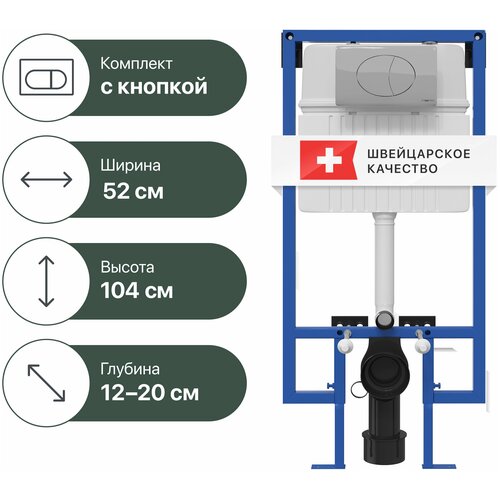 Комплект
с кнопкой

Ширина
52 см

Высота
104 см

Глубина
12–20 см

ШВЕЙЦАРСКОЕ
КАЧЕСТВО