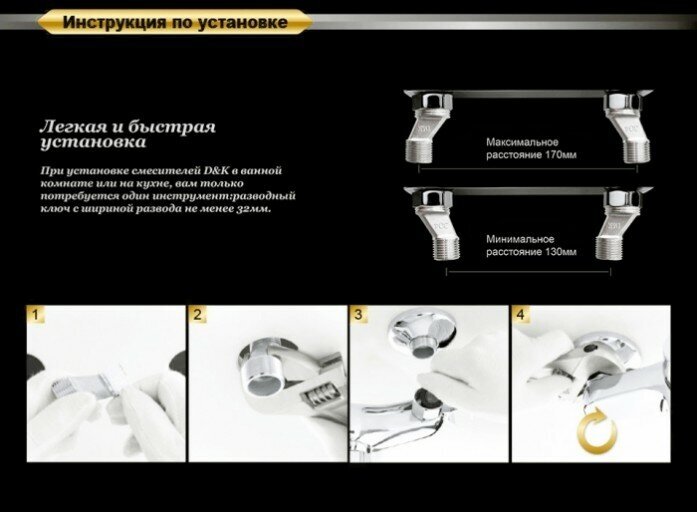 Инструкция по установке

Легкая и быстрая установка

При установке смесителей D&K в ванной комнате или на кухне, вам только потребуется один инструмент:разводный ключ с шириной развода не менее 32мм.

Максимальное расстояние 170мм

Минимальное расстояние 130мм

1

2

3

4