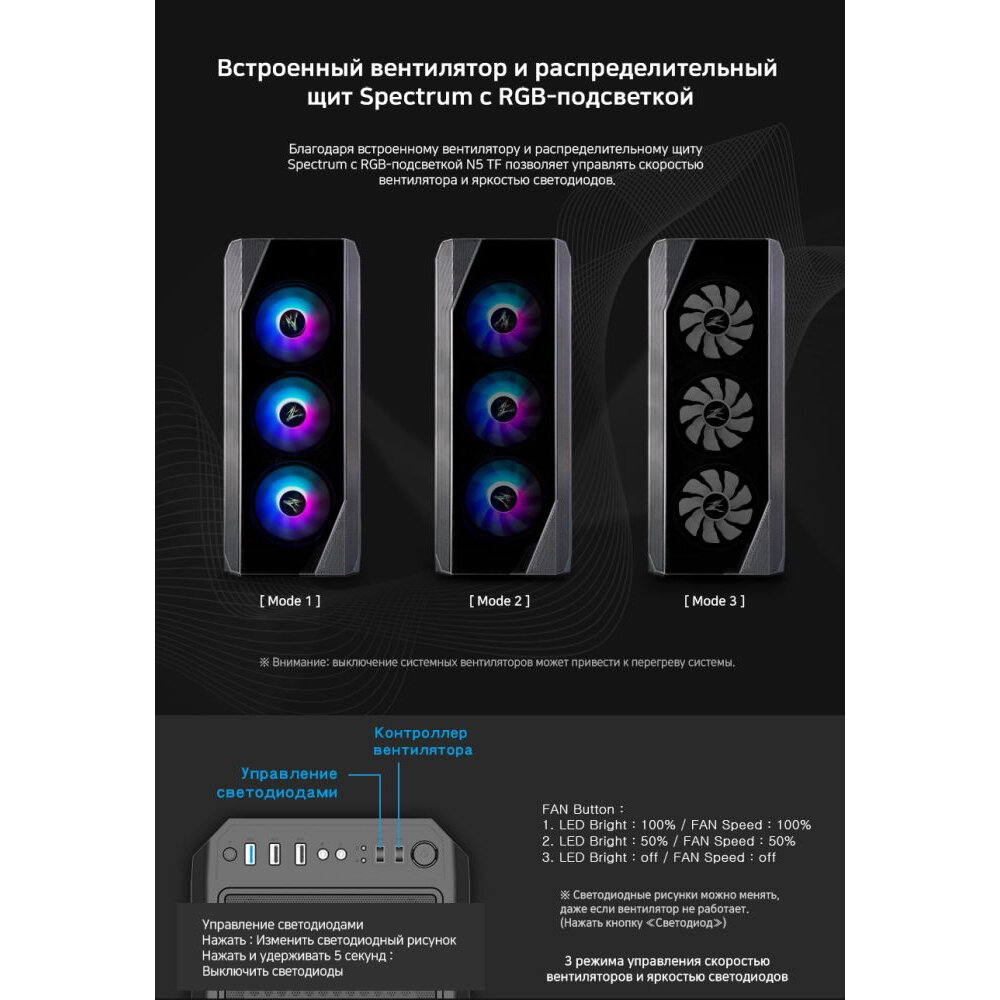 Встроенный вентилятор и распределительный щит Spectrum с RGB-подсветкой

Благодаря встроенному вентилятору и распределительному щиту Spectrum с RGB-подсветкой N5 TF позволяет управлять скоростью вентилятора и яркостью светодиодов.

[ Mode 1 ]

[ Mode 2 ]

[ Mode 3 ]

※ Внимание: выключение системных вентиляторов может привести к перегреву системы.

Контроллер вентилятора

Управление светодиодами

FAN Button :
1. LED Bright : 100% / FAN Speed : 100%
2. LED Bright : 50% / FAN Speed : 50%
3. LED Bright : off / FAN Speed : off

※ Светодиодные рисунки можно менять, даже если вентилятор не работает. (Нажать кнопку ≪Светодиод≫)

Управление светодиодами
Нажать : Изменить светодиодный рисунок
Нажать и удерживать 5 секунд : Выключить светодиоды

3 режима управления скоростью вентиляторов и яркостью светодиодов