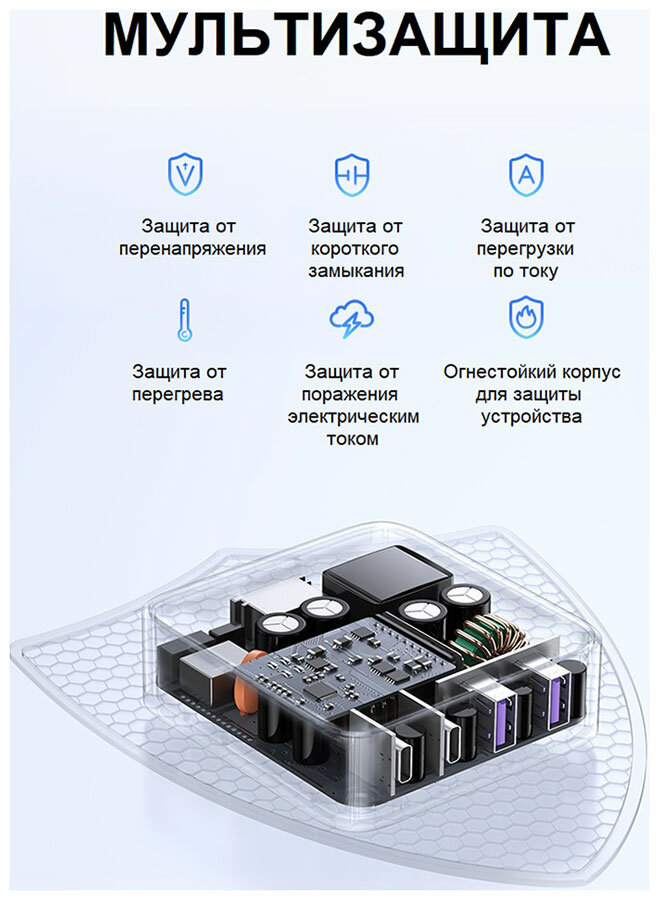 МУЛЬТИЗАЩИТА

V

Защита от перенапряжения

Защита от короткого замыкания

A

Защита от перегрузки по току

Защита от перегрева

Защита от поражения электрическим током

Огнестойкий корпус для защиты устройства