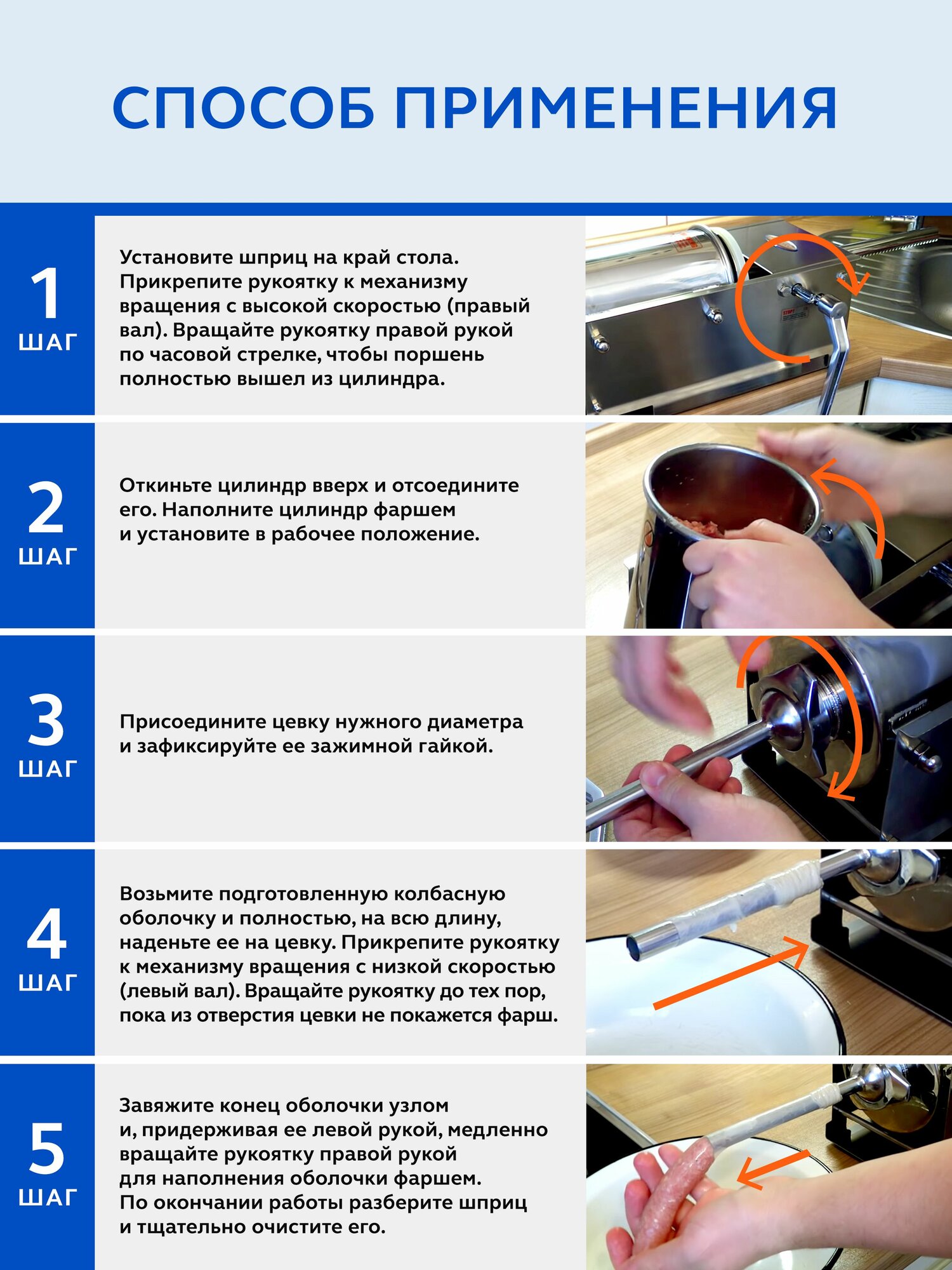 СПОСОБ ПРИМЕНЕНИЯ

1
ШАГ

Установите шприц на край стола. Прикрепите рукоятку к механизму вращения с высокой скоростью (правый вал). Вращайте рукоятку правой рукой по часовой стрелке, чтобы поршень полностью вышел из цилиндра.

2
ШАГ

Откиньте цилиндр вверх и отсоедините его. Наполните цилиндр фаршем и установите в рабочее положение.

3
ШАГ

Присоедините цевку нужного диаметра и зафиксируйте ее зажимной гайкой.

4
ШАГ

Возьмите подготовленную колбасную оболочку и полностью, на всю длину, наденьте ее на цевку. Прикрепите рукоятку к механизму вращения с низкой скоростью (левый вал). Вращайте рукоятку до тех пор, пока из отверстия цевки не покажется фарш.

5
ШАГ

Завяжите конец оболочки узлом и, придерживая ее левой рукой, медленно вращайте рукоятку правой рукой для наполнения оболочки фаршем. По окончании работы разберите шприц и тщательно очистите его.