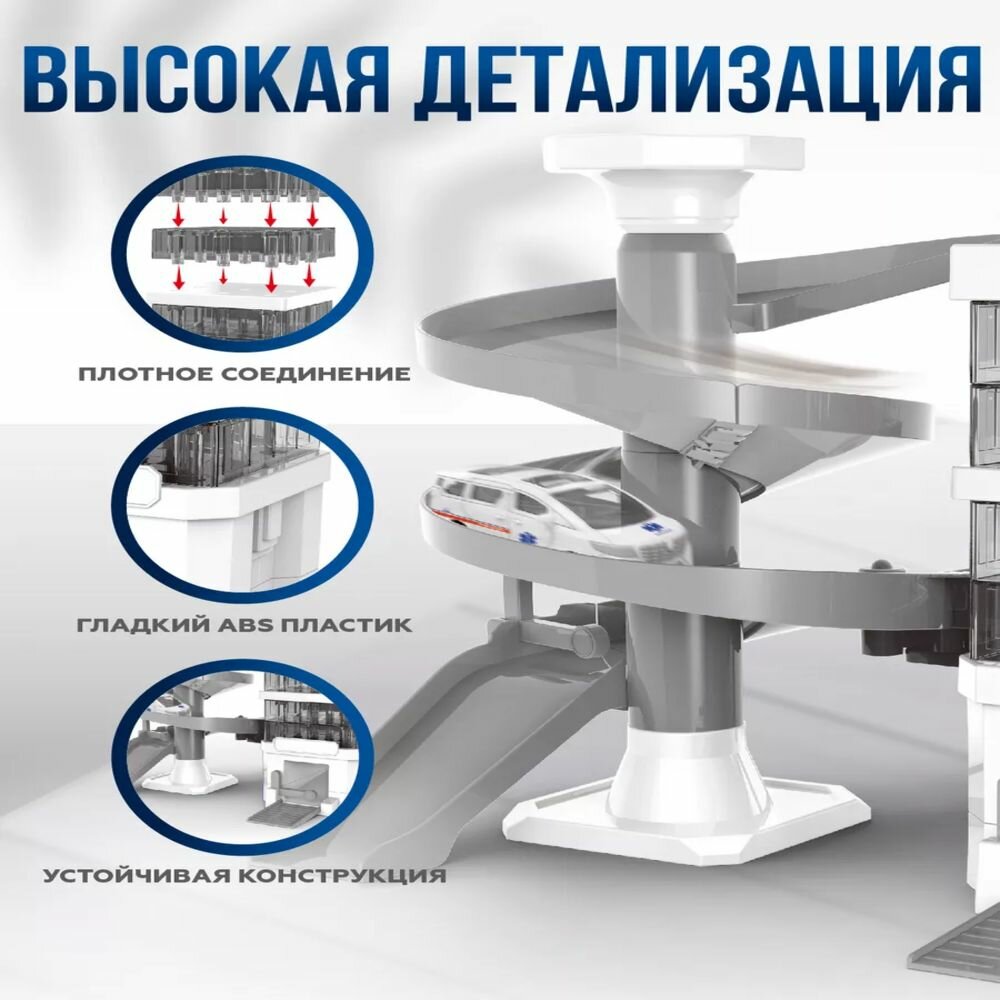 ВЫСОКАЯ ДЕТАЛИЗАЦИЯ

ПЛОТНОЕ СОЕДИНЕНИЕ

ГЛАДКИЙ ABS ПЛАСТИК

УСТОЙЧИВАЯ КОНСТРУКЦИЯ