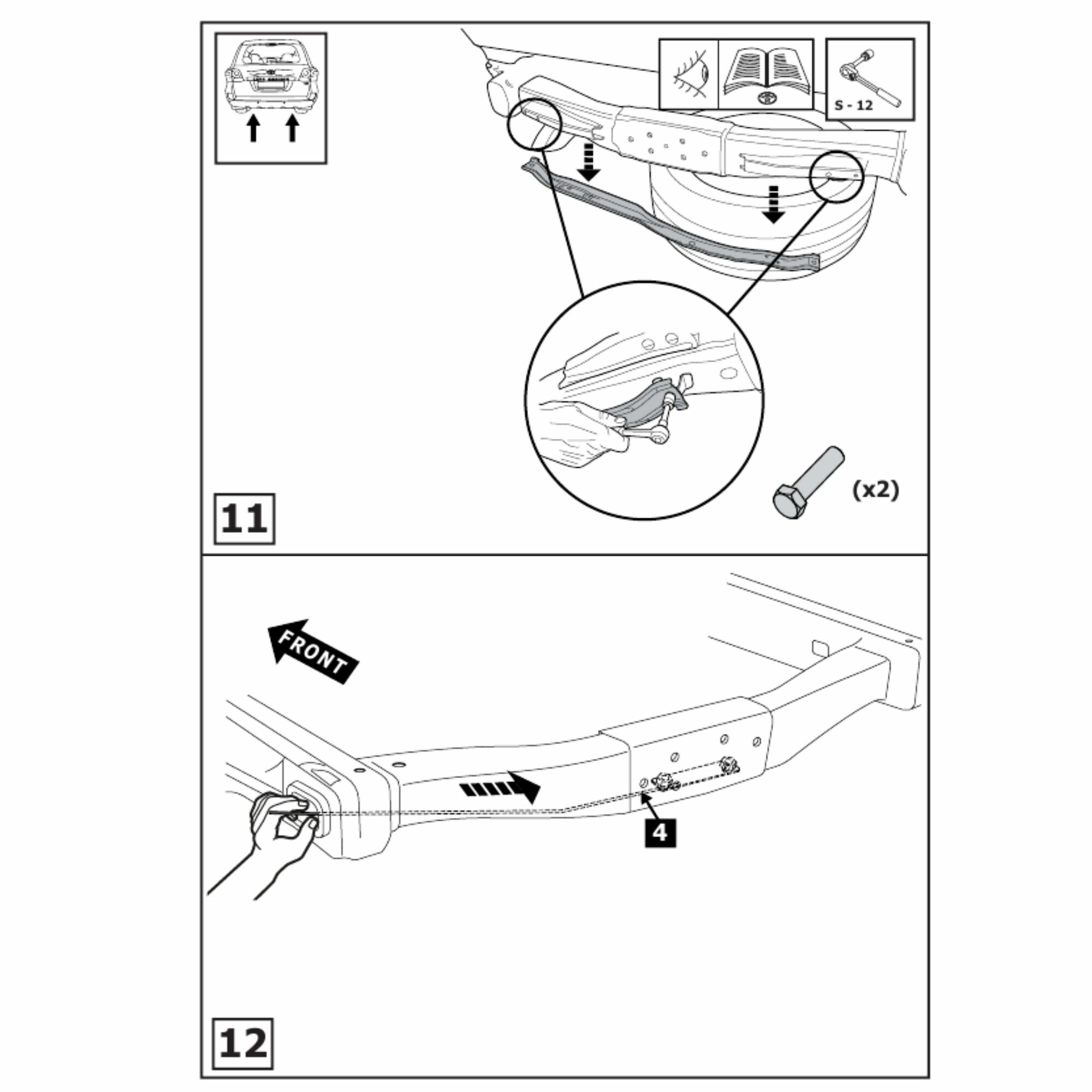 S - 12

(x2)

11

FRONT

4

12