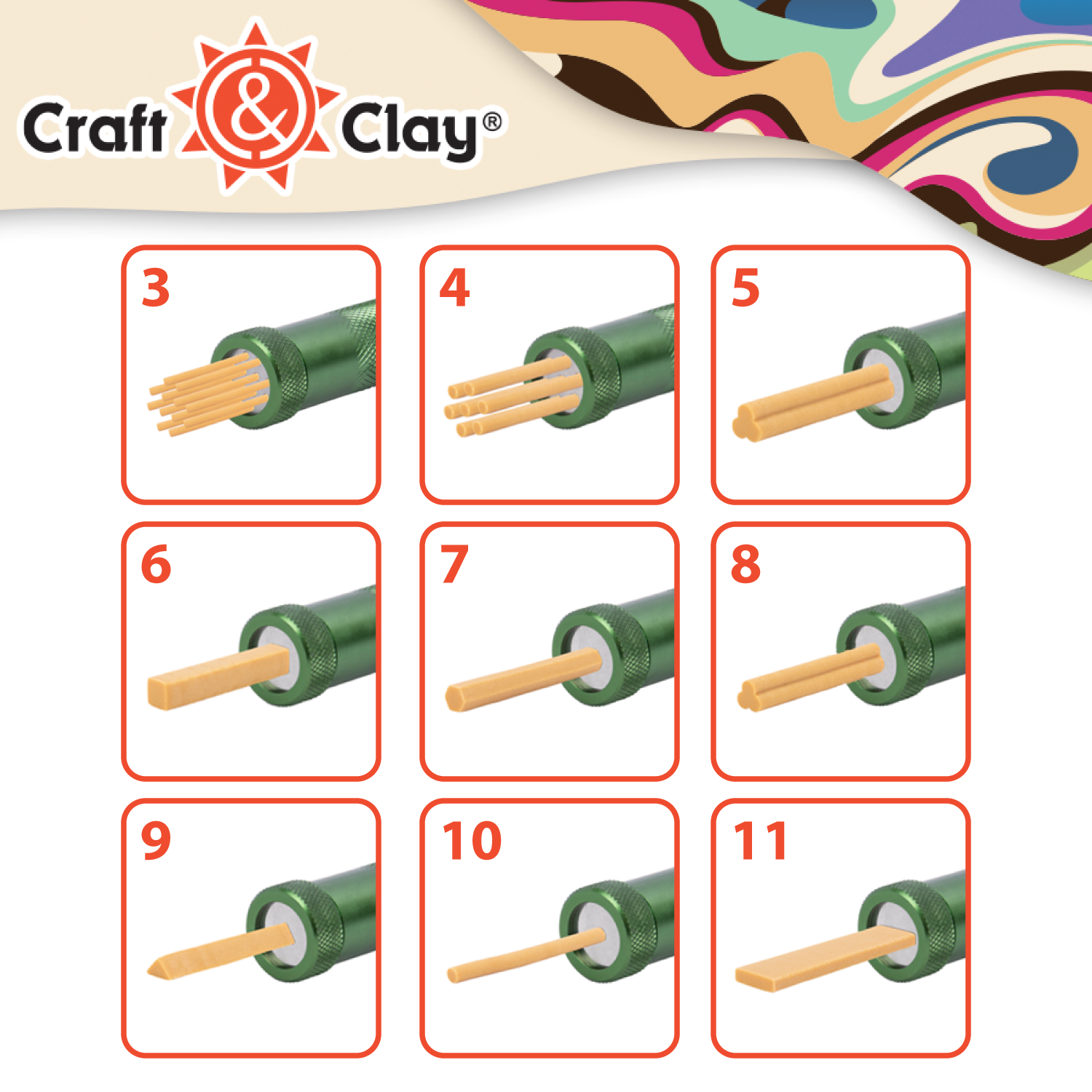 Craft & Clay®

3

4

5

6

7

8

9

10

11