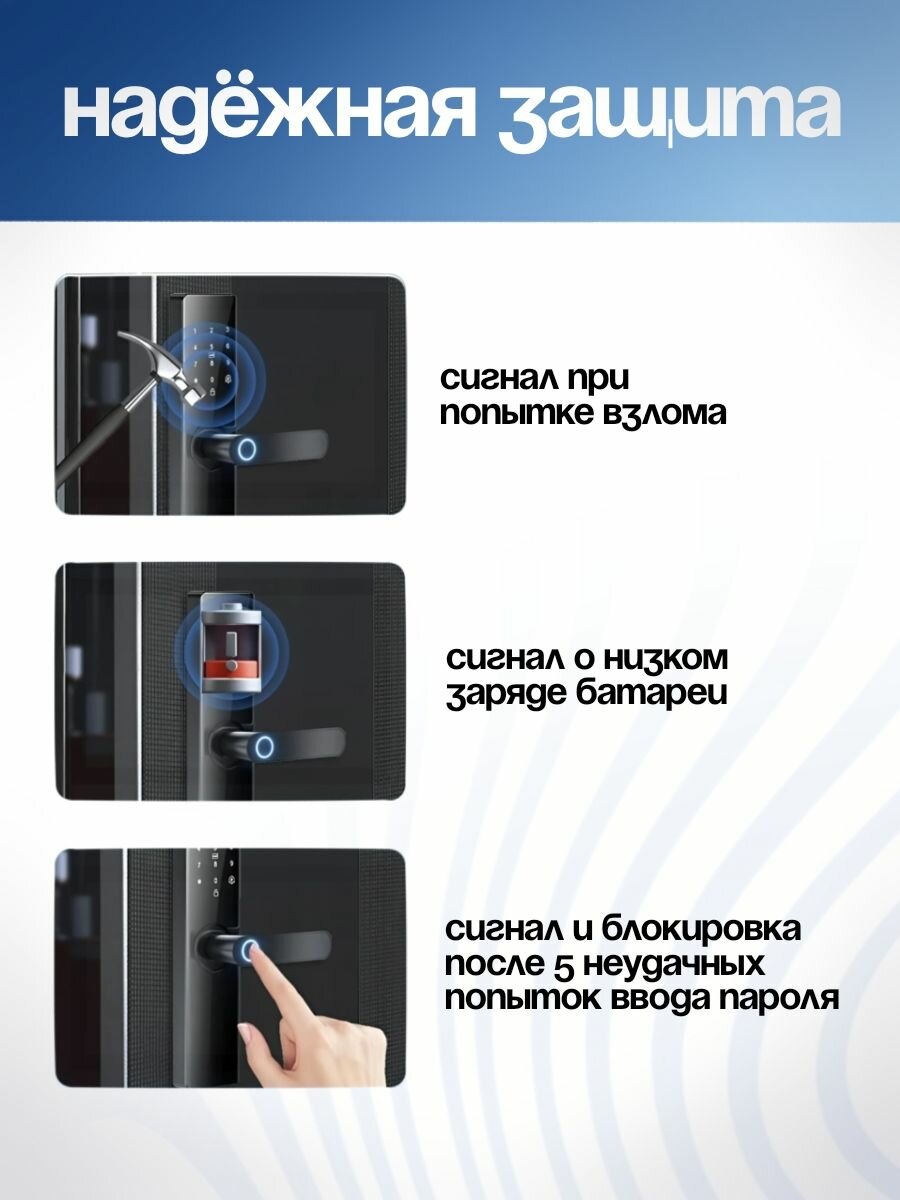 надёжная защита

сигнал при попытке взлома

сигнал о низком заряде батареи

сигнал и блокировка после 5 неудачных попыток ввода пароля