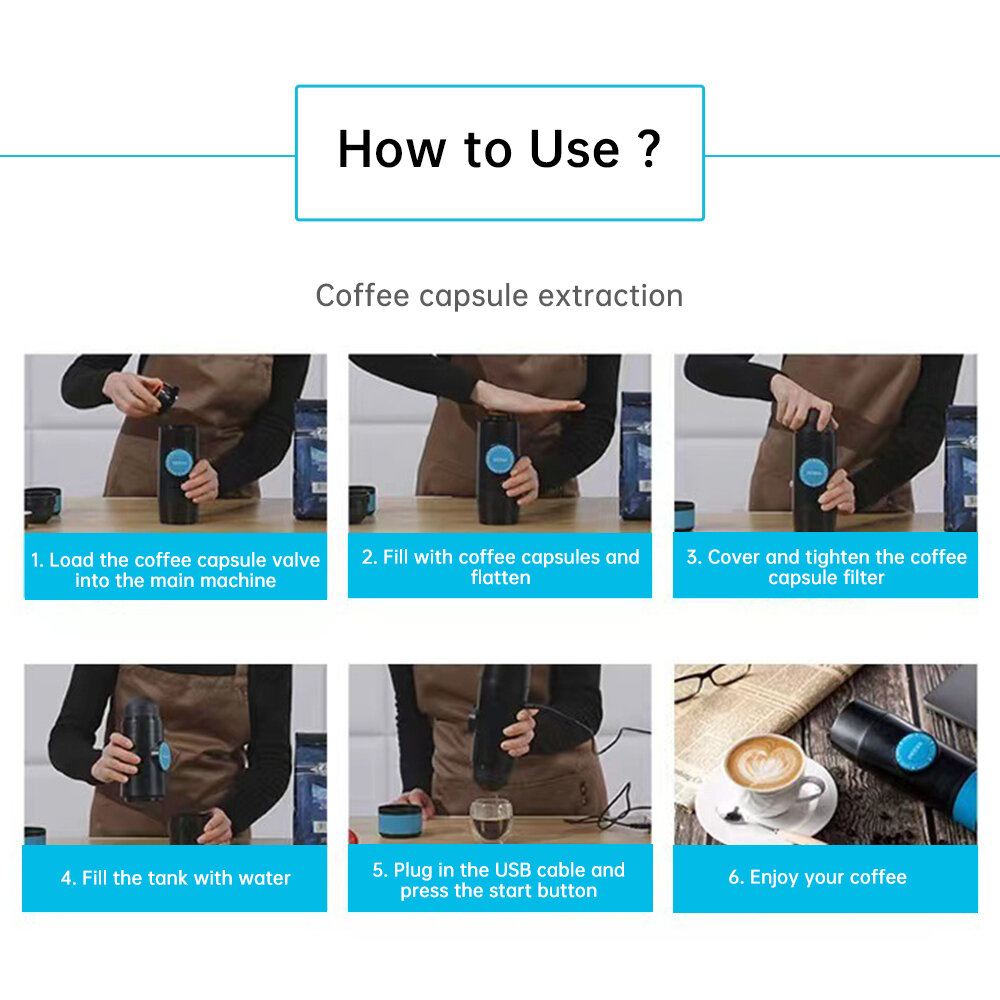 How to Use ?

Coffee capsule extraction

1. Load the coffee capsule valve into the main machine

2. Fill with coffee capsules and flatten

3. Cover and tighten the coffee capsule filter

4. Fill the tank with water

5. Plug in the USB cable and press the start button

6. Enjoy your coffee