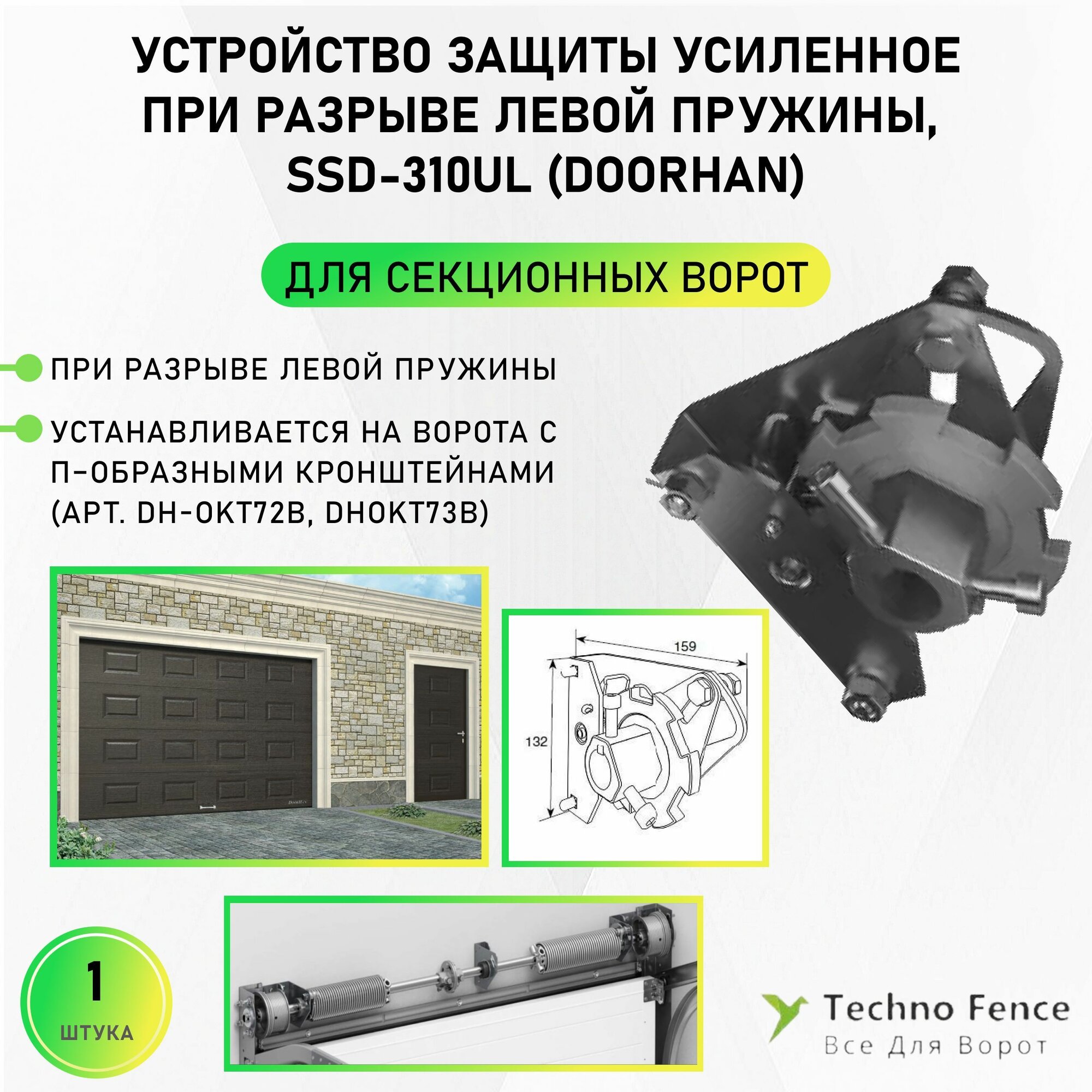 УСТРОЙСТВО ЗАЩИТЫ УСИЛЕННОЕ ПРИ РАЗРЫВЕ ЛЕВОЙ ПРУЖИНЫ, SSD-310UL (DOORHAN)

ДЛЯ СЕКЦИОННЫХ ВОРОТ

ПРИ РАЗРЫВЕ ЛЕВОЙ ПРУЖИНЫ

УСТАНАВЛИВАЕТСЯ НА ВОРОТА С П-ОБРАЗНЫМИ КРОНШТЕЙНАМИ (АРТ. DH-OKT72B, DHOKT73B)

DoorHan

159

132

1
ШТУКА

Techno Fence
Все Для Ворот