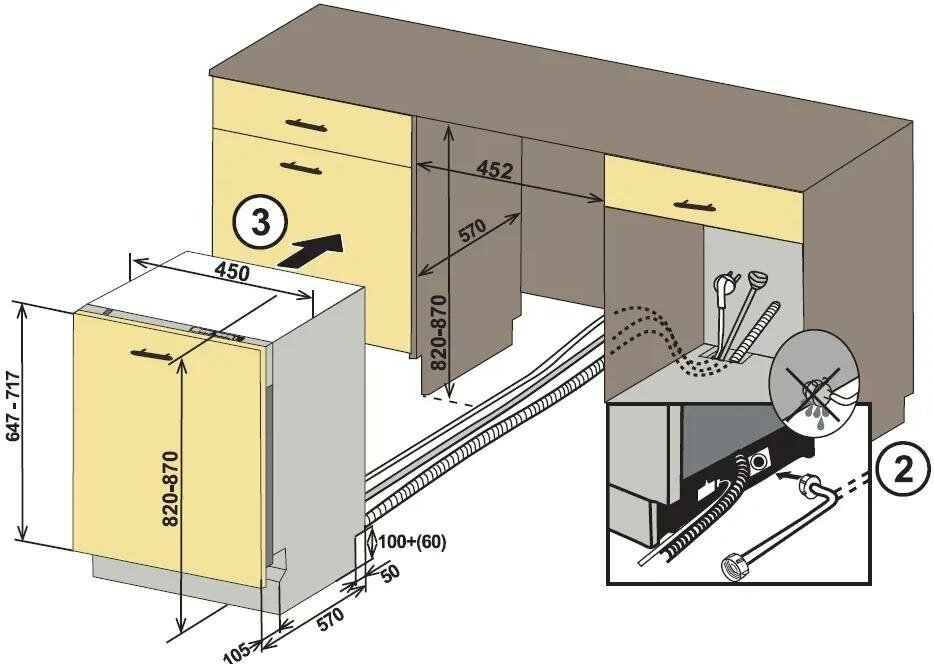 452
570
820-870
3
450
647 - 717
820-870
100+(60)
50
570
105
2