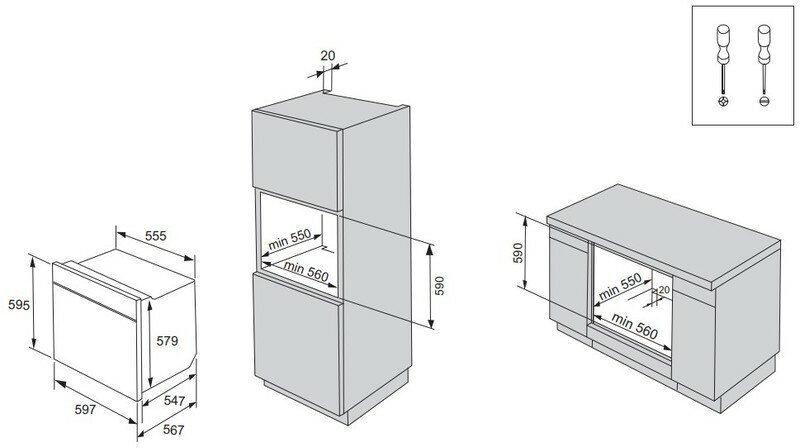 555
595
579
597
547
567
20
min 550
min 560
590
590
min 550
20
min 560