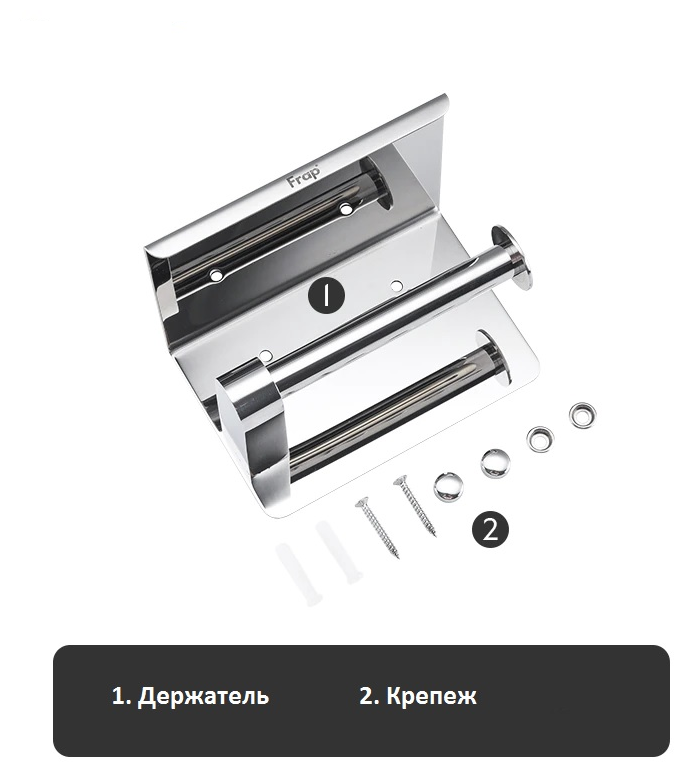 Frap

1

2

1. Держатель

2. Крепеж