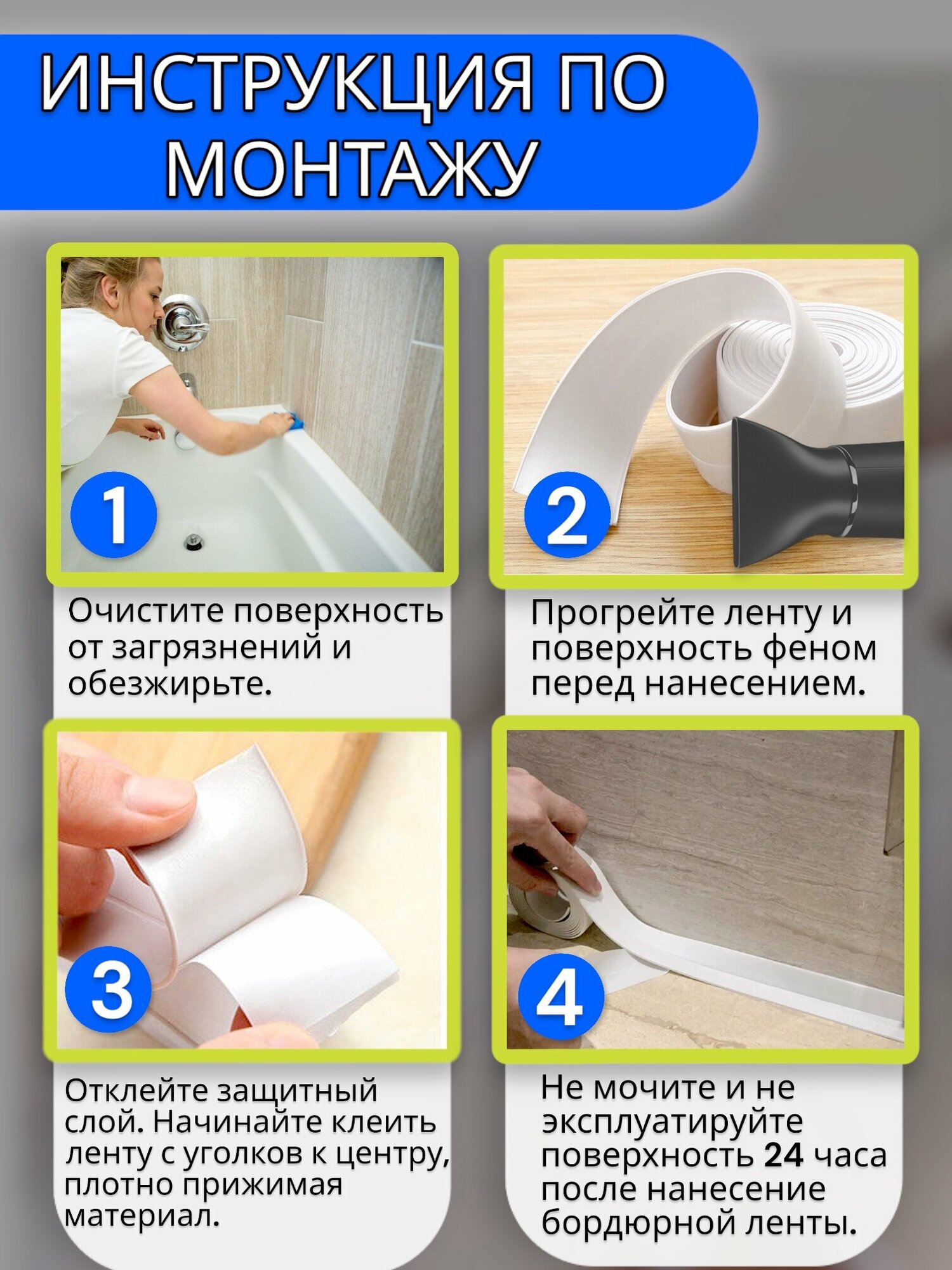 ИНСТРУКЦИЯ ПО МОНТАЖУ

1

Очистите поверхность от загрязнений и обезжирьте.

2

Прогрейте ленту и поверхность феном перед нанесением.

3

Отклейте защитный слой. Начинайте клеить ленту с уголков к центру, плотно прижимая материал.

4

Не мочите и не эксплуатируйте поверхность 24 часа после нанесение бордюрной ленты.