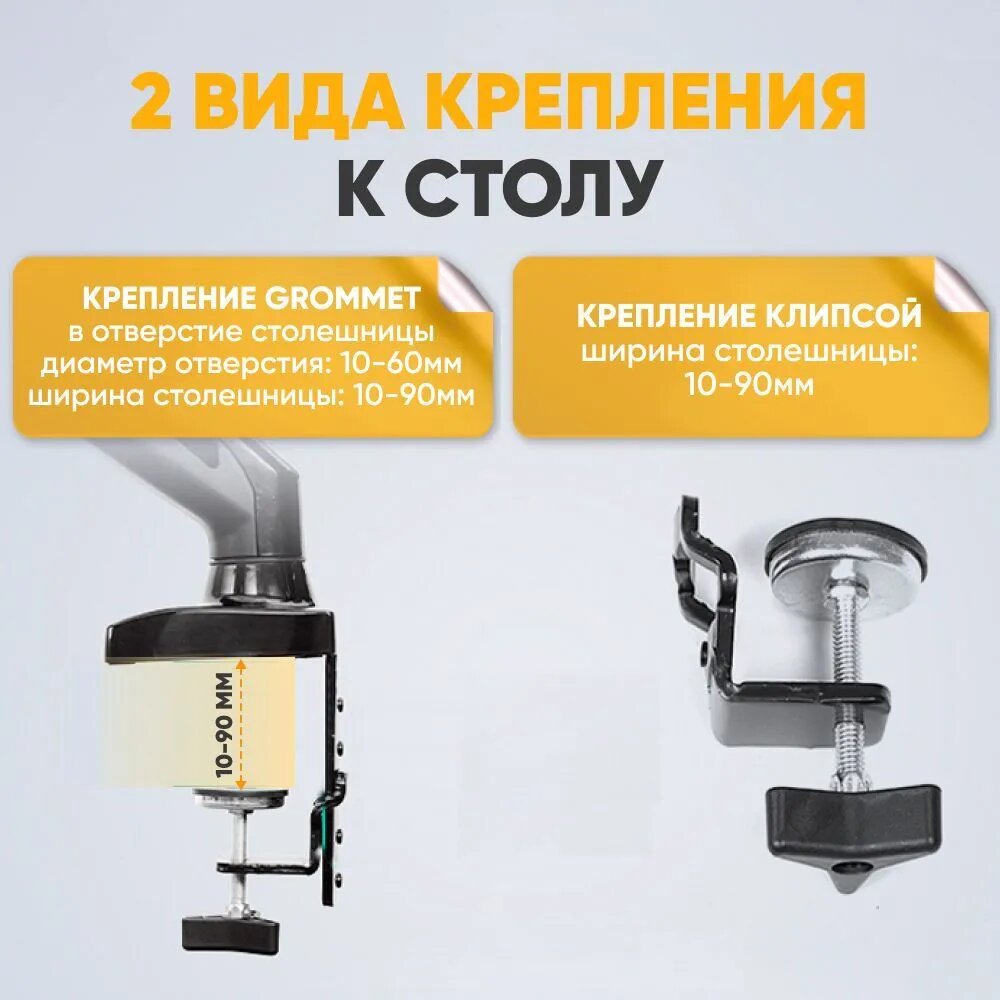 2 ВИДА КРЕПЛЕНИЯ
К СТОЛУ

КРЕПЛЕНИЕ GROMMET
в отверстие столешницы
диаметр отверстия: 10-60мм
ширина столешницы: 10-90мм

КРЕПЛЕНИЕ КЛИПСОЙ
ширина столешницы:
10-90мм

10-90 ММ