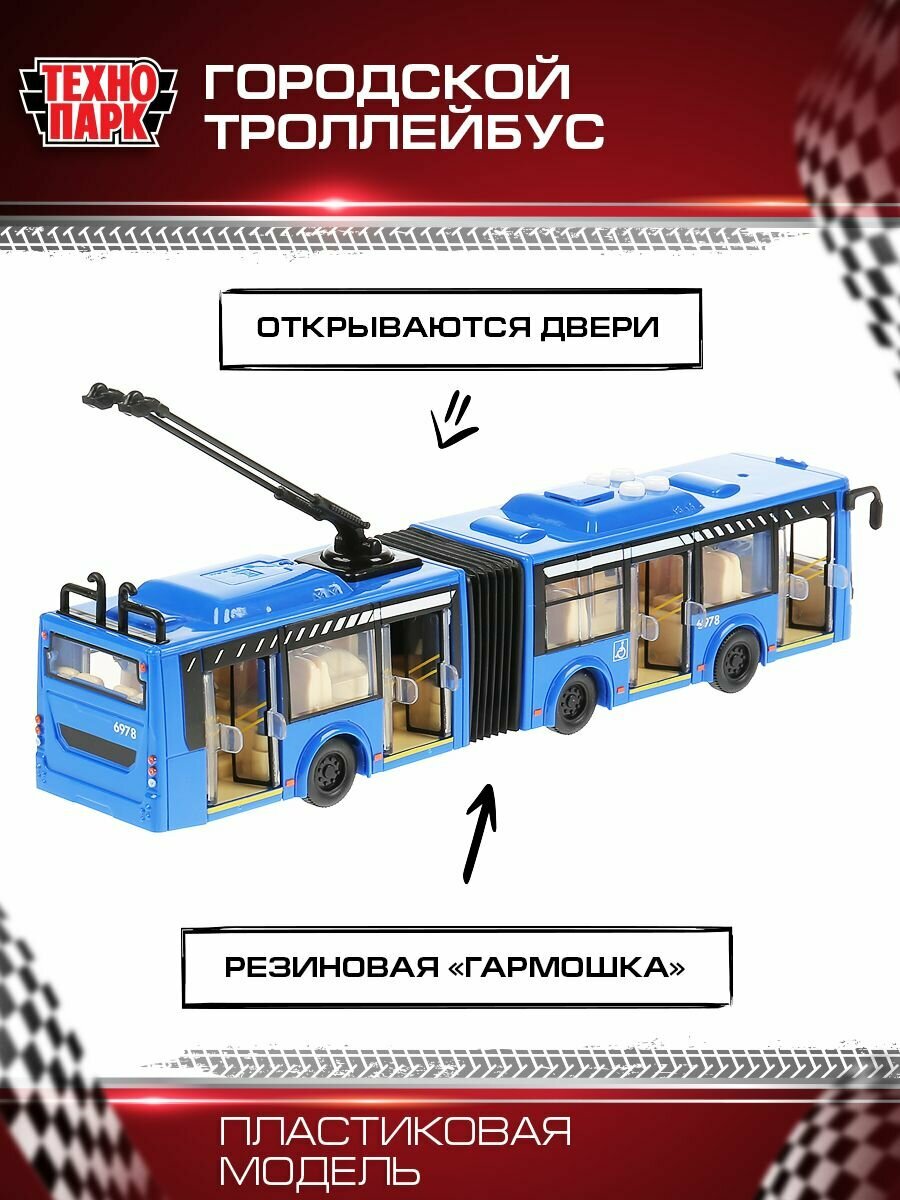 ТЕХНО ПАРК

ГОРОДСКОЙ ТРОЛЛЕЙБУС

ОТКРЫВАЮТСЯ ДВЕРИ

6978

6978

РЕЗИНОВАЯ «ГАРМОШКА»

ПЛАСТИКОВАЯ МОДЕЛЬ