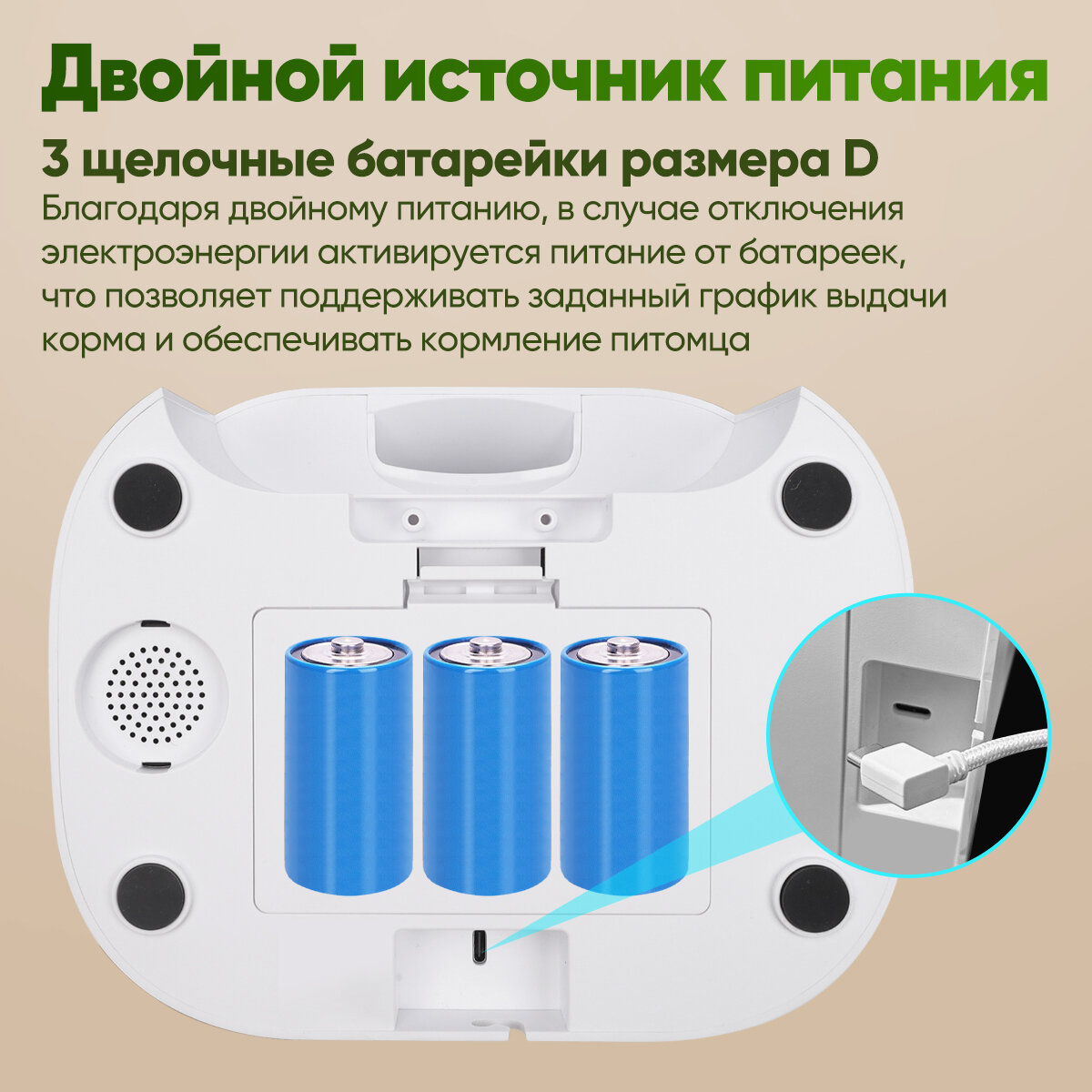 Двойной источник питания

3 щелочные батарейки размера D

Благодаря двойному питанию, в случае отключения электроэнергии активируется питание от батареек, что позволяет поддерживать заданный график выдачи корма и обеспечивать кормление питомца