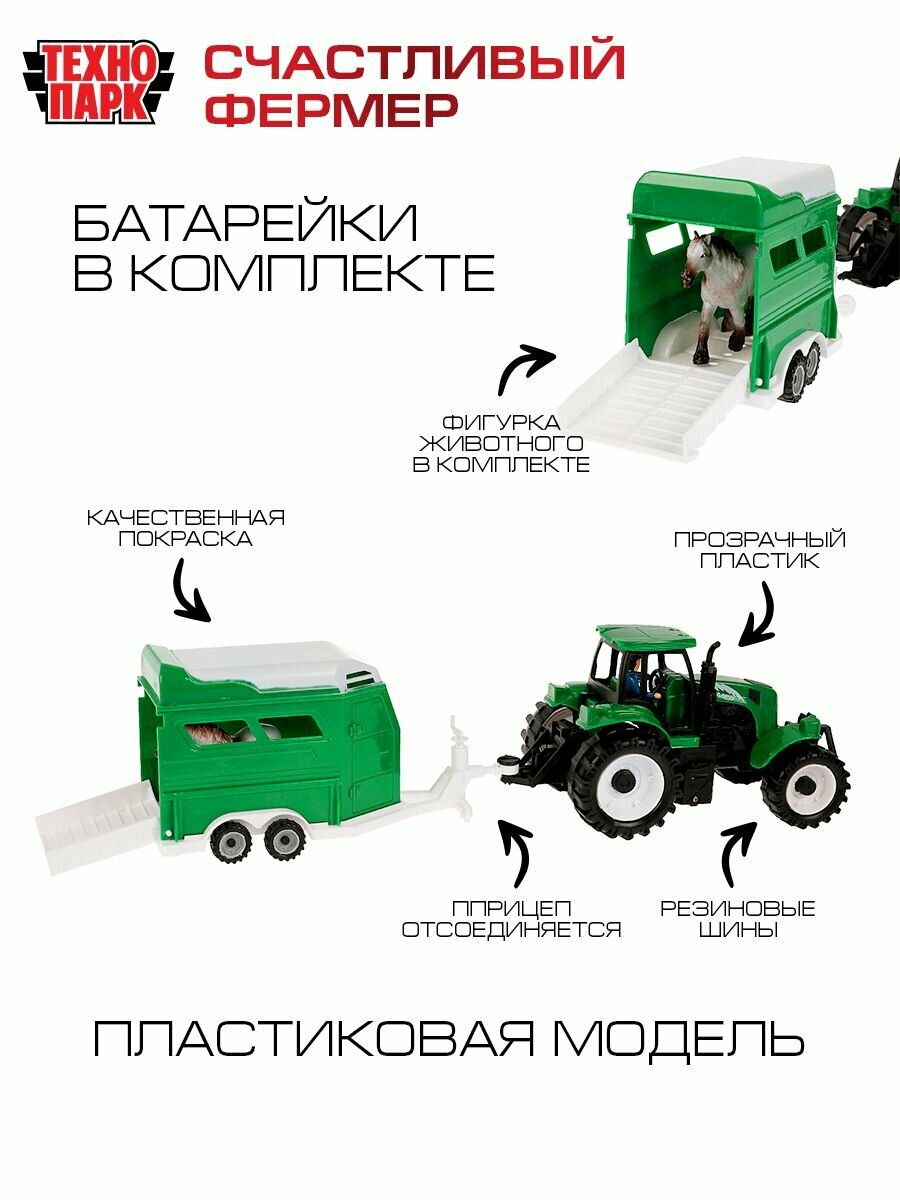 ТЕХНО ПАРК

СЧАСТЛИВЫЙ ФЕРМЕР

БАТАРЕЙКИ В КОМПЛЕКТЕ

ФИГУРКА ЖИВОТНОГО В КОМПЛЕКТЕ

КАЧЕСТВЕННАЯ ПОКРАСКА

ПРОЗРАЧНЫЙ ПЛАСТИК

ППРИЦЕП ОТСОЕДИНЯЕТСЯ

РЕЗИНОВЫЕ ШИНЫ

ПЛАСТИКОВАЯ МОДЕЛЬ