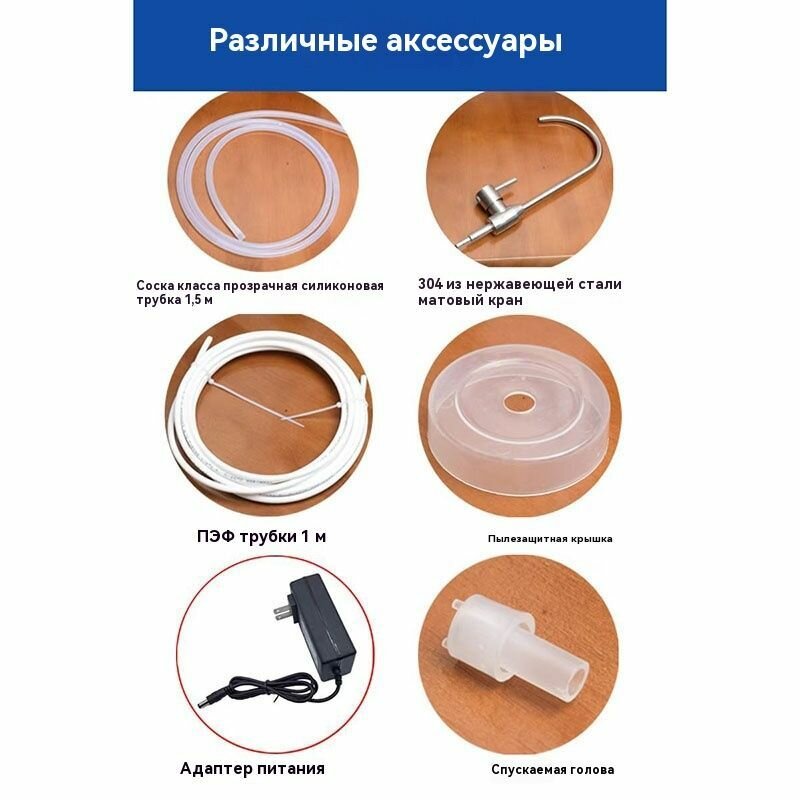 Различные аксессуары

Соска класса прозрачная силиконовая трубка 1,5 м

304 из нержавеющей стали матовый кран

ПЭФ трубки 1 м

Пылезащитная крышка

Адаптер питания

Спускаемая голова