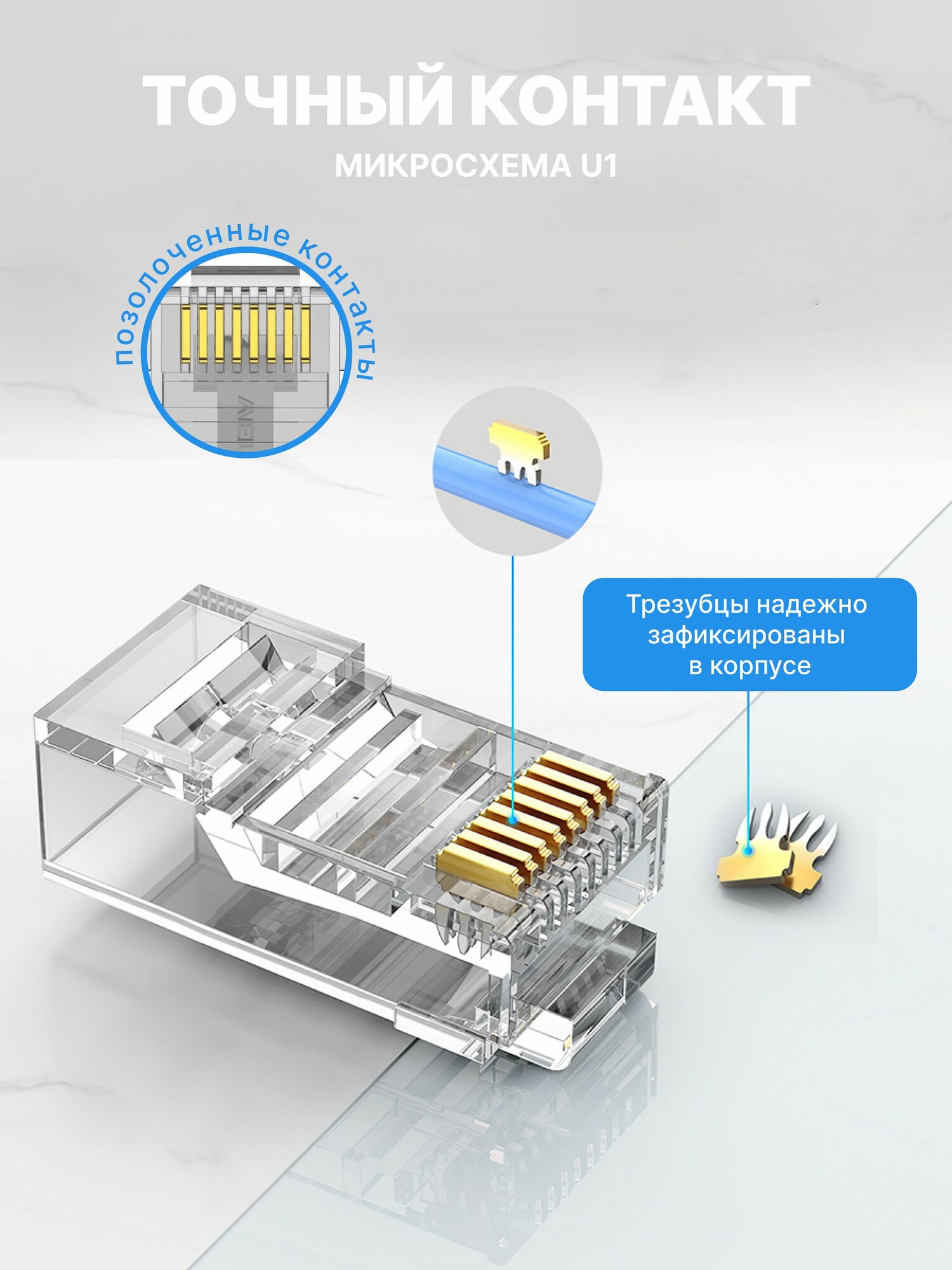 ТОЧНЫЙ КОНТАКТ

МИКРОСХЕМА U1

позолоченные контакты

Трезубцы надежно зафиксированы в корпусе