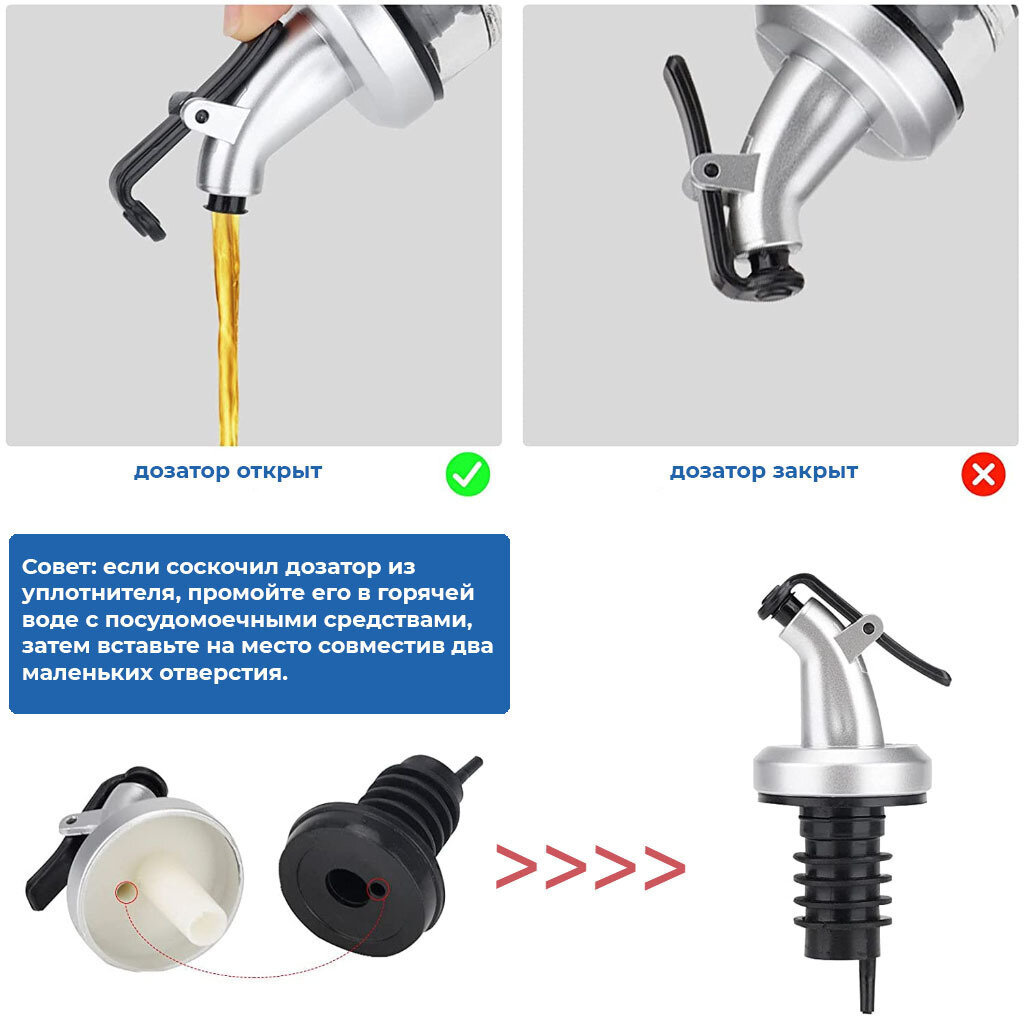 дозатор открыт

дозатор закрыт

Совет: если соскочил дозатор из уплотнителя, промойте его в горячей воде с посудомоечными средствами, затем вставьте на место совместив два маленьких отверстия.

>>>>