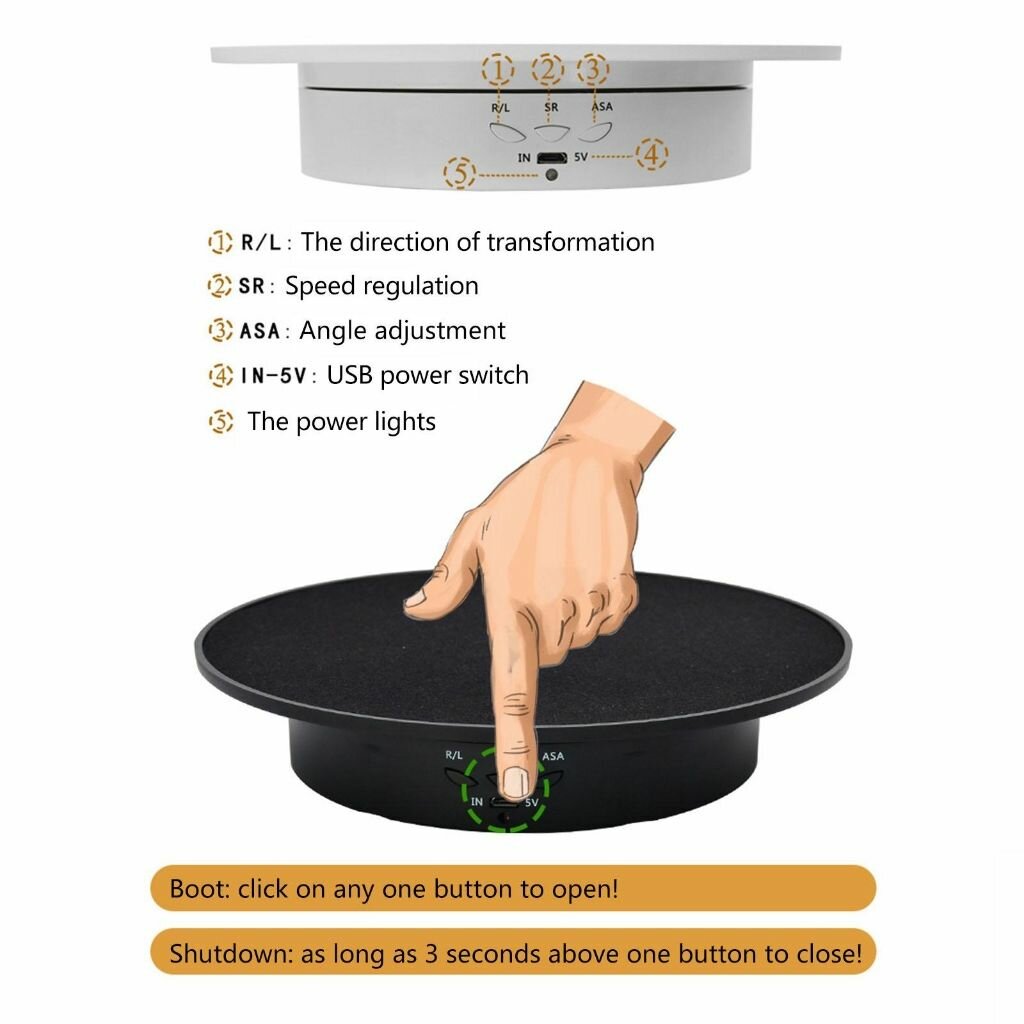 1 2 3
R/L SR ASA
IN 5V 4
5

1 R/L: The direction of transformation
2 SR: Speed regulation
3 ASA: Angle adjustment
4 IN-5V: USB power switch
5 The power lights

R/L ASA
IN 5V

Boot: click on any one button to open!

Shutdown: as long as 3 seconds above one button to close!