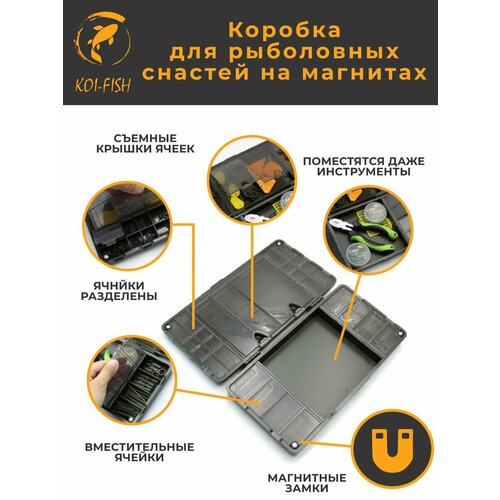 KOI-FISH

Коробка для рыболовных снастей на магнитах

СЪЕМНЫЕ КРЫШКИ ЯЧЕЕК

ПОМЕСТЯТСЯ ДАЖЕ ИНСТРУМЕНТЫ

ЯЧНЙКИ РАЗДЕЛЕНЫ

ВМЕСТИТЕЛЬНЫЕ ЯЧЕЙКИ

МАГНИТНЫЕ ЗАМКИ