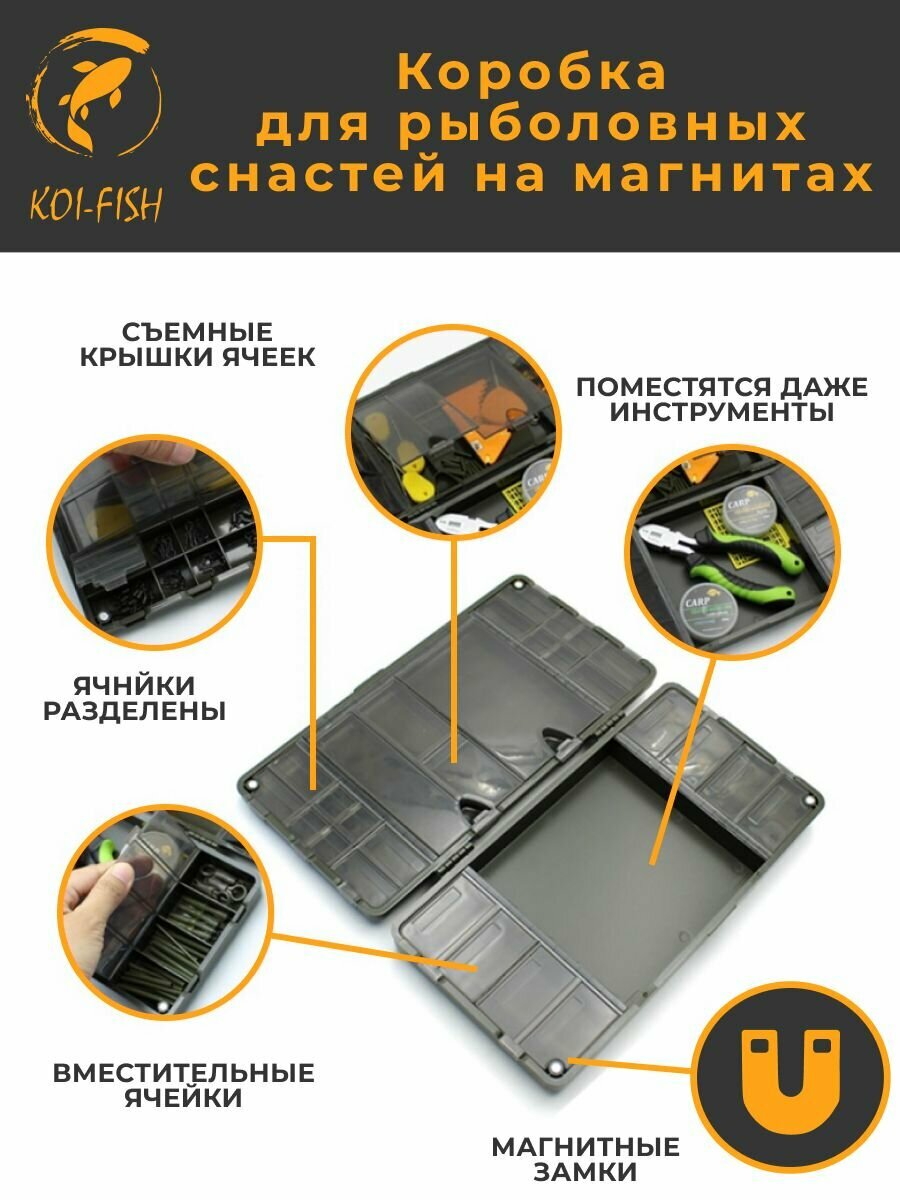 KOI-FISH

Коробка для рыболовных снастей на магнитах

СЪЕМНЫЕ КРЫШКИ ЯЧЕЕК

ПОМЕСТЯТСЯ ДАЖЕ ИНСТРУМЕНТЫ

CARP

CARP

ЯЧНЙКИ РАЗДЕЛЕНЫ

ВМЕСТИТЕЛЬНЫЕ ЯЧЕЙКИ

МАГНИТНЫЕ ЗАМКИ