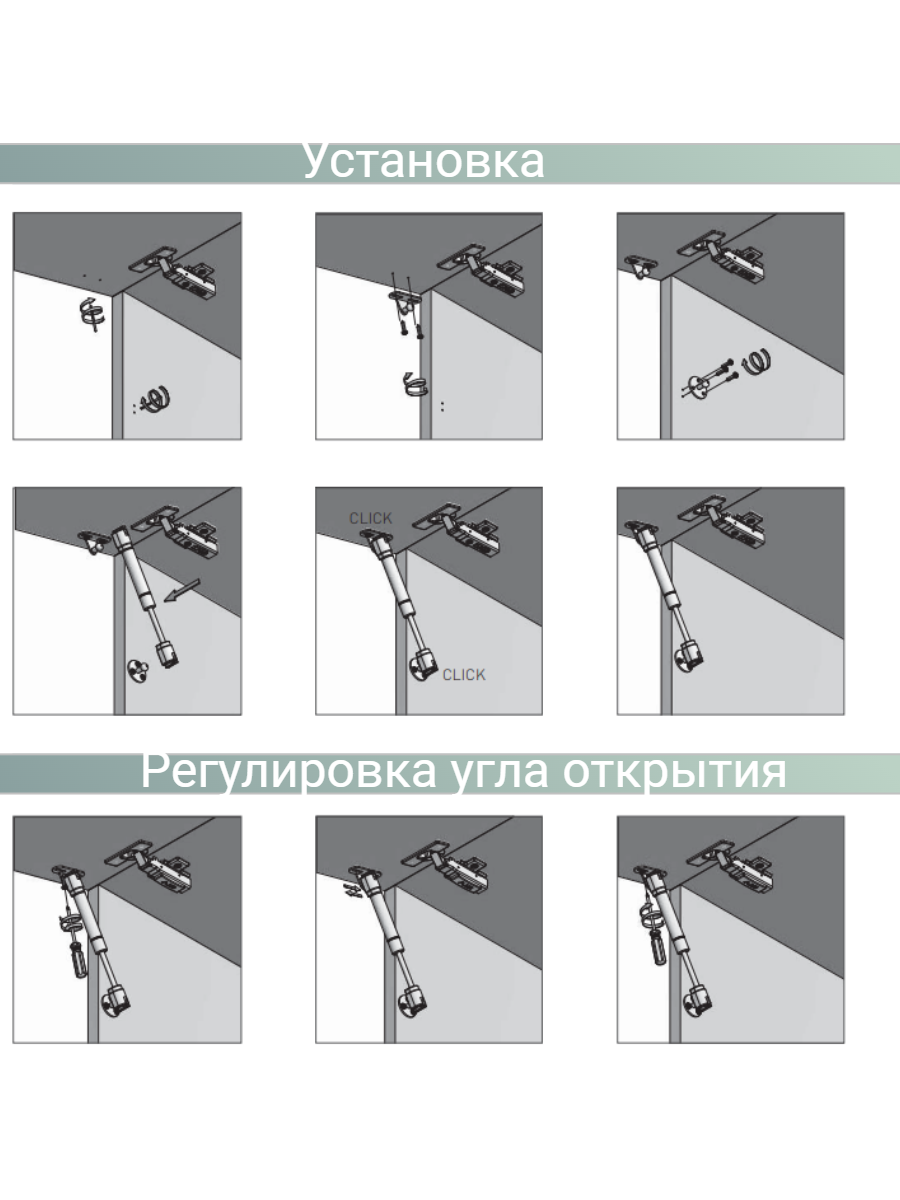 Установка

CLICK

CLICK

Регулировка угла открытия