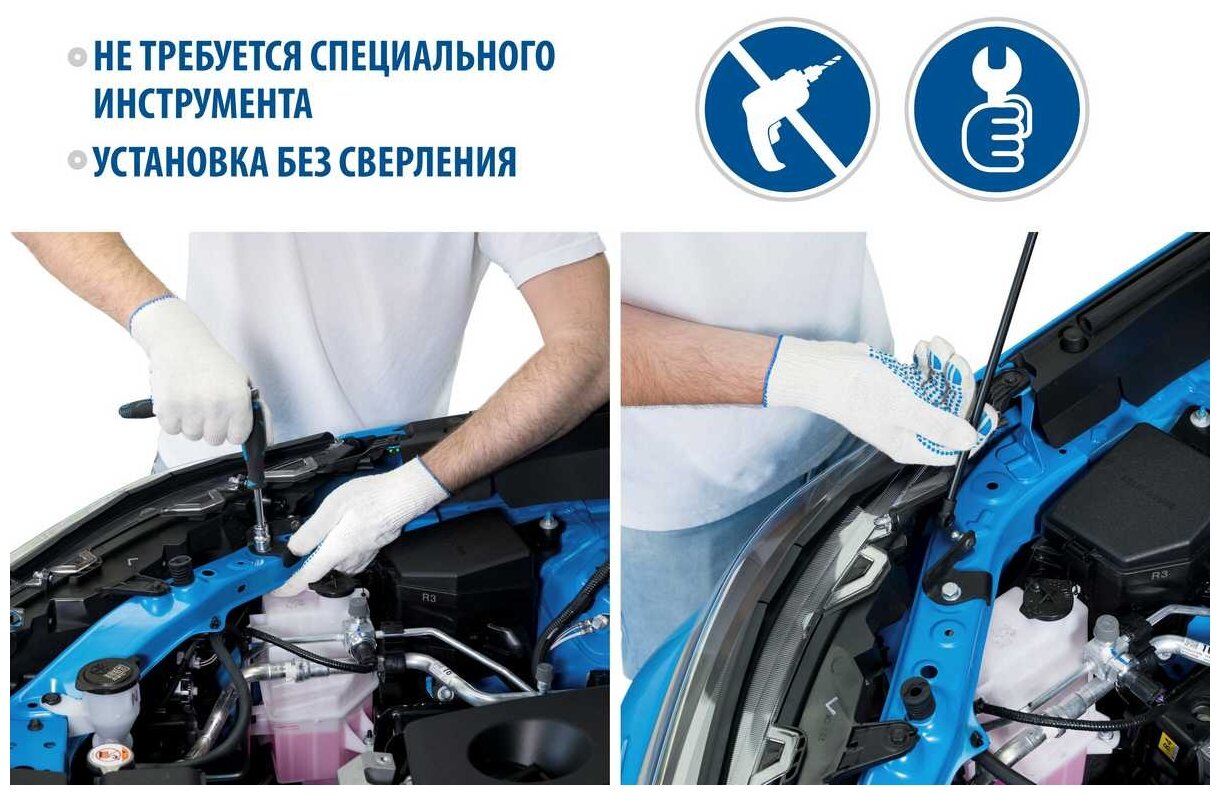 НЕ ТРЕБУЕТСЯ СПЕЦИАЛЬНОГО ИНСТРУМЕНТА

УСТАНОВКА БЕЗ СВЕРЛЕНИЯ

R3

R3