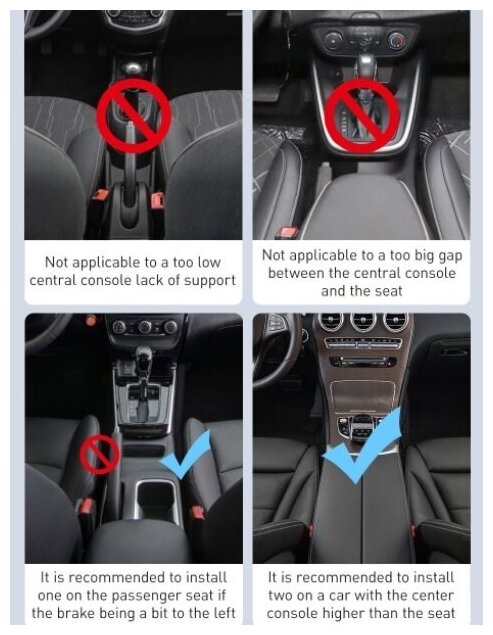 Not applicable to a too low central console lack of support

Not applicable to a too big gap between the central console and the seat

It is recommended to install one on the passenger seat if the brake being a bit to the left

It is recommended to install two on a car with the center console higher than the seat