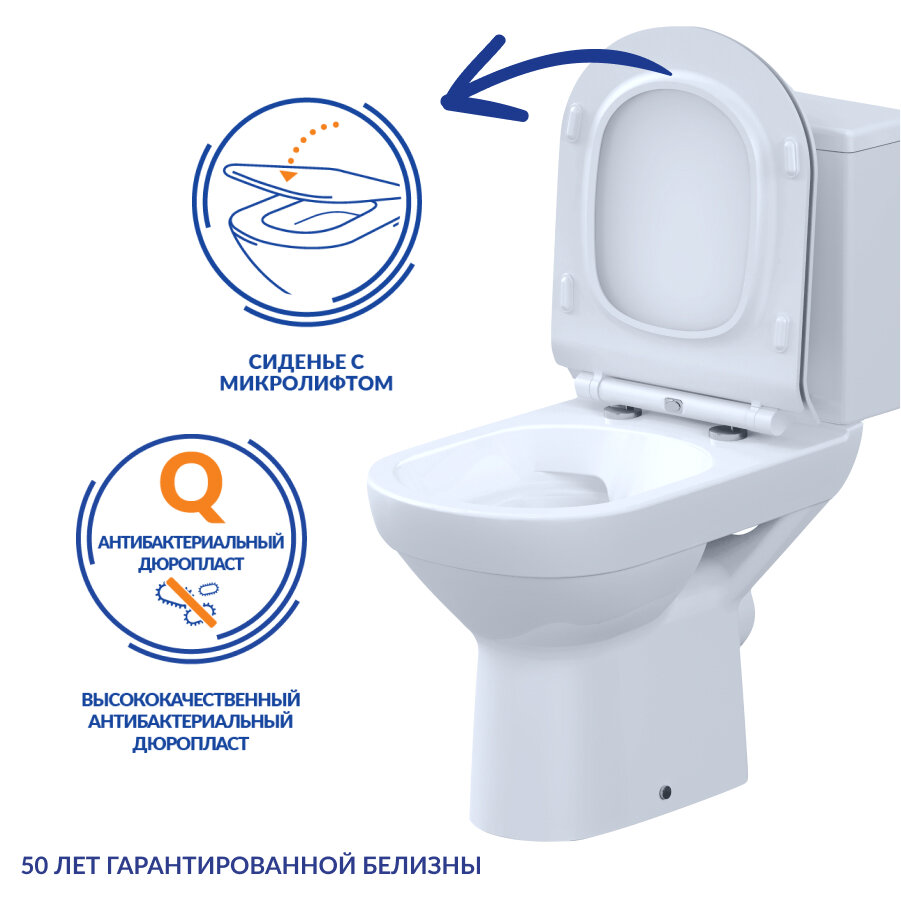 СИДЕНЬЕ С МИКРОЛИФТОМ

Q

АНТИБАКТЕРИАЛЬНЫЙ ДЮРОПЛАСТ

ВЫСОКОКАЧЕСТВЕННЫЙ АНТИБАКТЕРИАЛЬНЫЙ ДЮРОПЛАСТ

50 ЛЕТ ГАРАНТИРОВАННОЙ БЕЛИЗНЫ