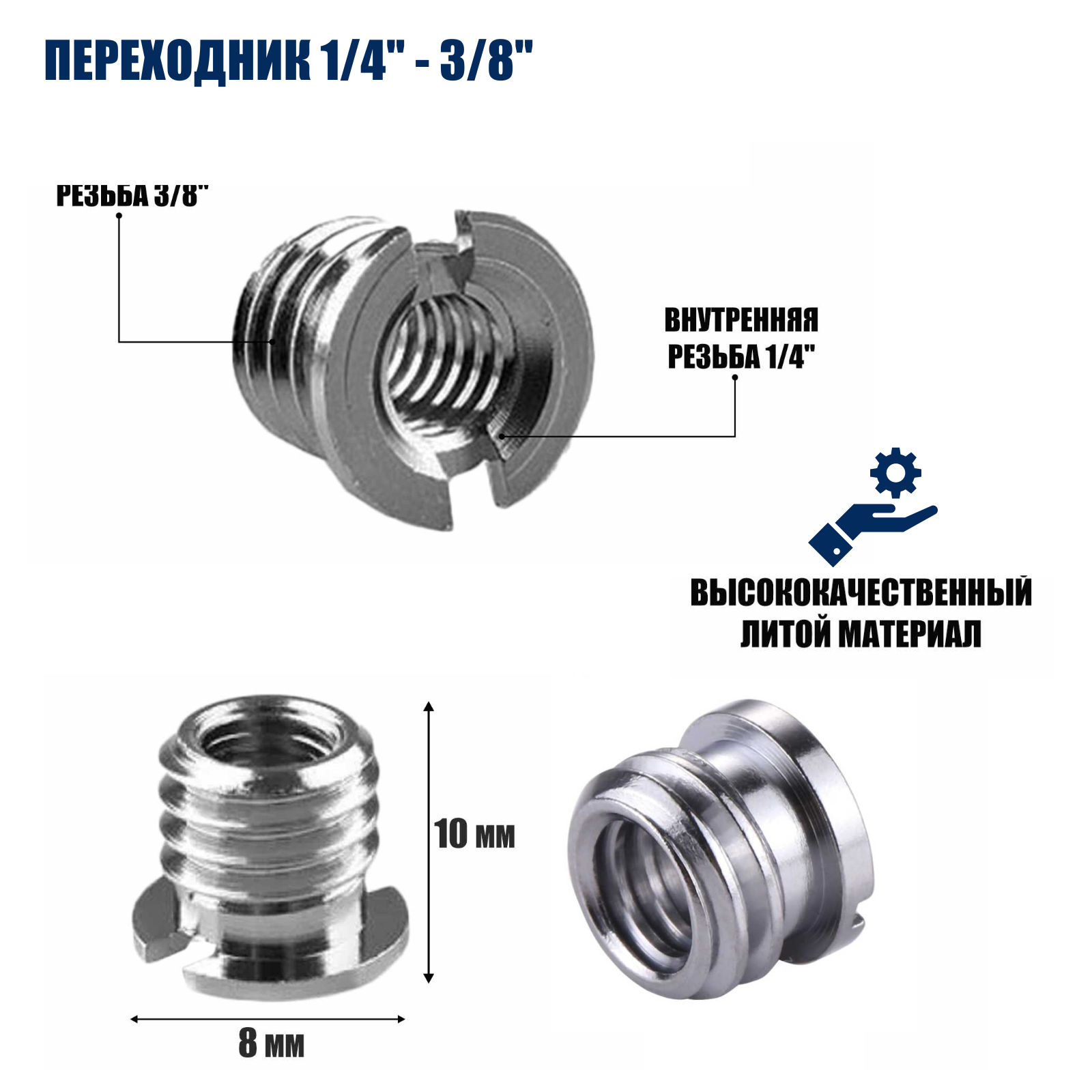 ПЕРЕХОДНИК 1/4" - 3/8"

РЕЗЬБА 3/8"

ВНУТРЕННЯЯ РЕЗЬБА 1/4"

ВЫСОКОКАЧЕСТВЕННЫЙ ЛИТОЙ МАТЕРИАЛ

10 мм

8 мм