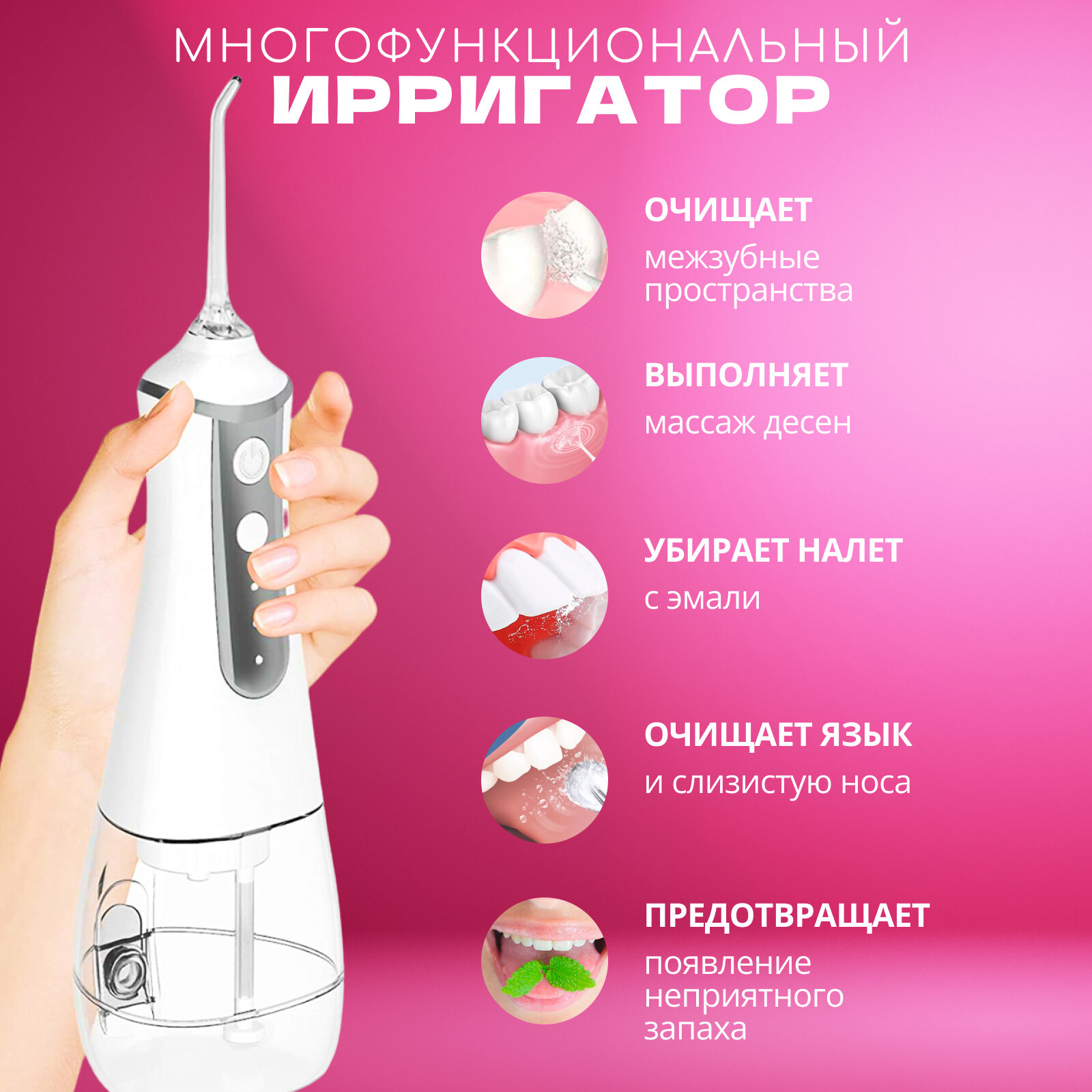 МНОГОФУНКЦИОНАЛЬНЫЙ
ИРРИГАТОР

ОЧИЩАЕТ
межзубные пространства

ВЫПОЛНЯЕТ
массаж десен

УБИРАЕТ НАЛЕТ
с эмали

ОЧИЩАЕТ ЯЗЫК
и слизистую носа

ПРЕДОТВРАЩАЕТ
появление неприятного запаха