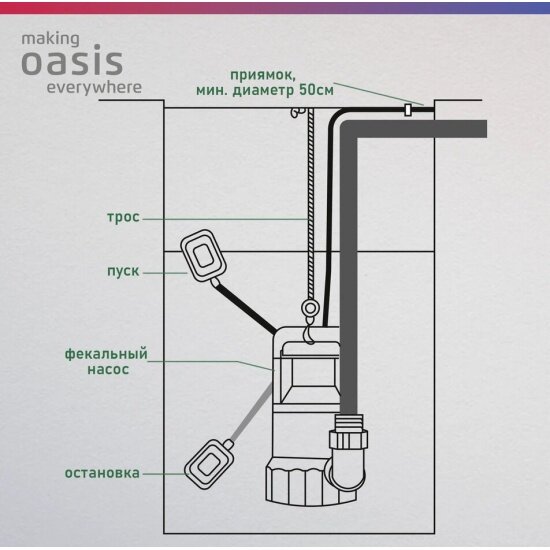 making
oasis
everywhere

приямок,
мин. диаметр 50см

трос

пуск

фекальный
насос

остановка