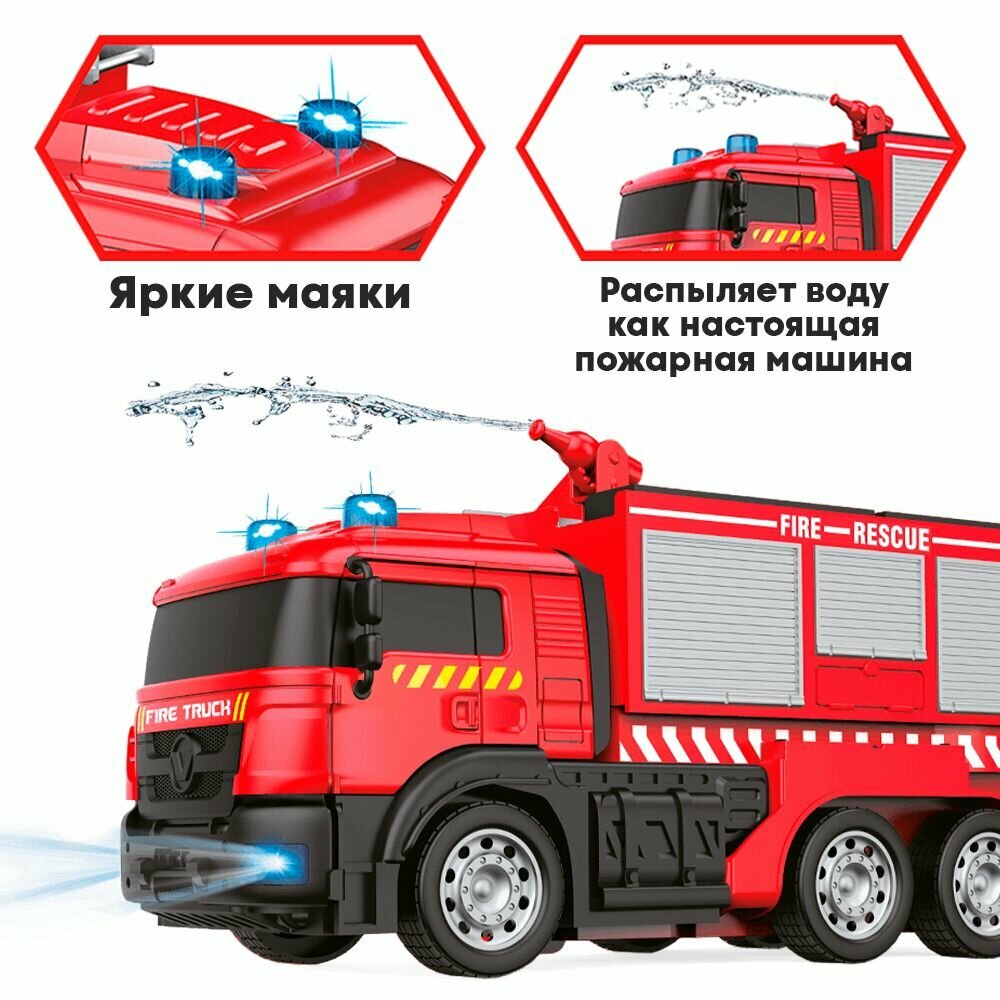 Яркие маяки

Распыляет воду как настоящая пожарная машина

FIRE RESCUE

FIRE TRUCK