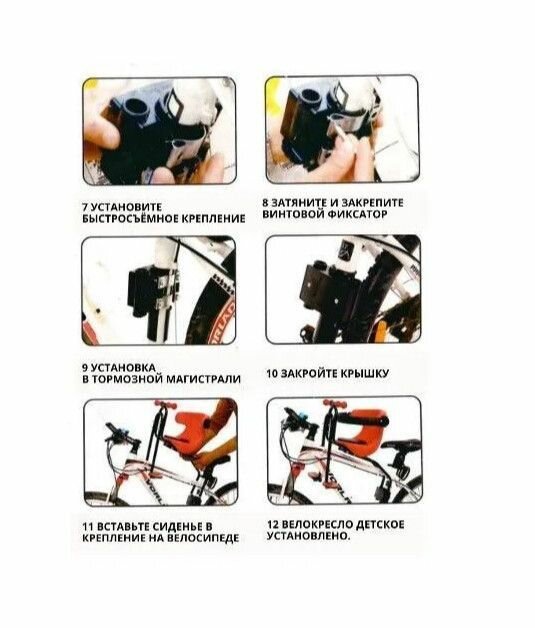 7 УСТАНОВИТЕ БЫСТРОСЪЁМНОЕ КРЕПЛЕНИЕ

8 ЗАТЯНИТЕ И ЗАКРЕПИТЕ ВИНТОВОЙ ФИКСАТОР

9 УСТАНОВКА В ТОРМОЗНОЙ МАГИСТРАЛИ

10 ЗАКРОЙТЕ КРЫШКУ

11 ВСТАВЬТЕ СИДЕНЬЕ В КРЕПЛЕНИЕ НА ВЕЛОСИПЕДЕ

12 ВЕЛОКРЕСЛО ДЕТСКОЕ УСТАНОВЛЕНО.