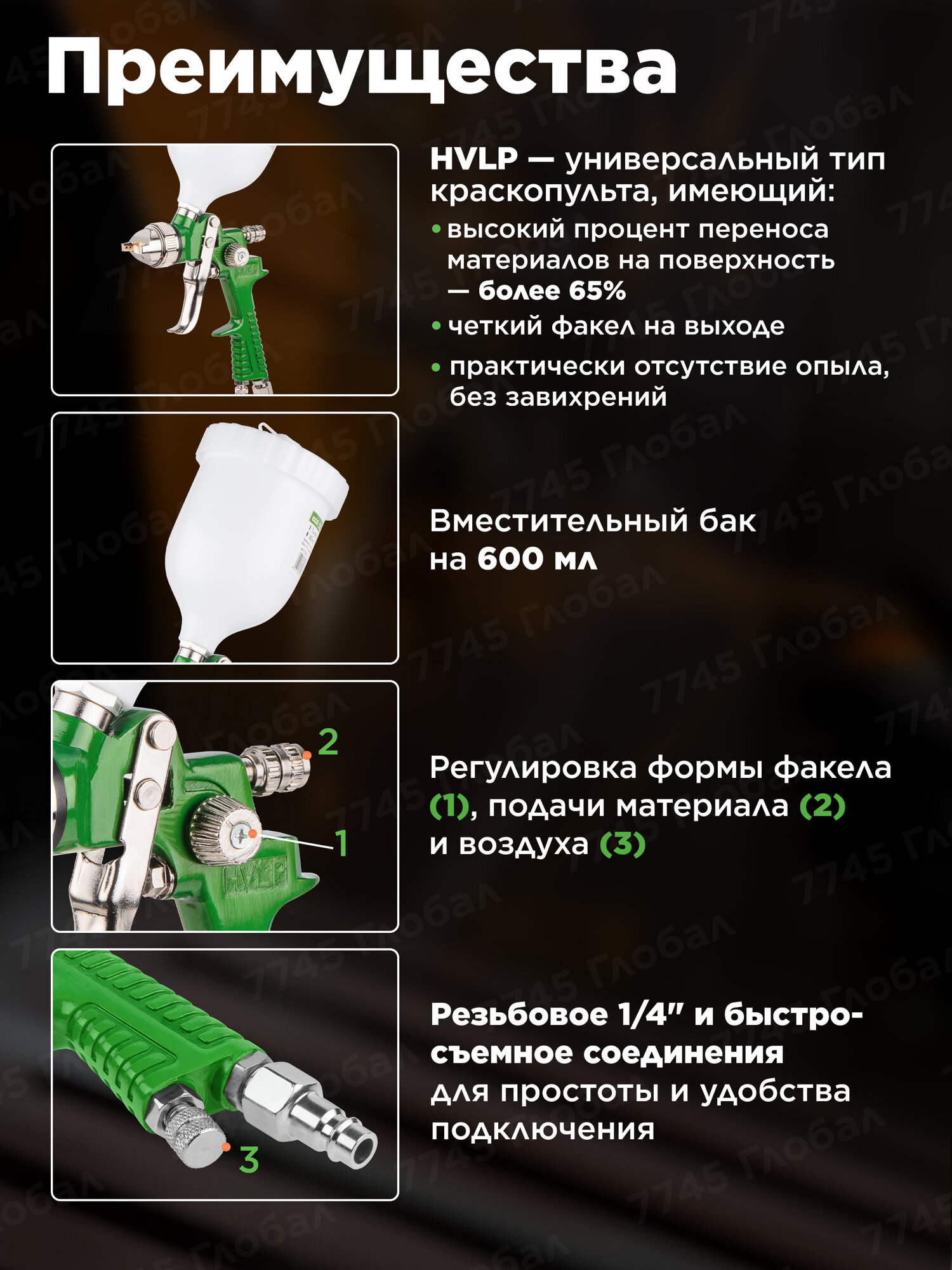 Преимущества

HVLP — универсальный тип краскопульта, имеющий:

• высокий процент переноса материалов на поверхность — более 65%

• четкий факел на выходе

• практически отсутствие опыла, без завихрений

Вместительный бак на 600 мл

2

1

HVLP

Регулировка формы факела (1), подачи материала (2) и воздуха (3)

3

Резьбовое 1/4" и быстросъемное соединения для простоты и удобства подключения

7745 Глобал